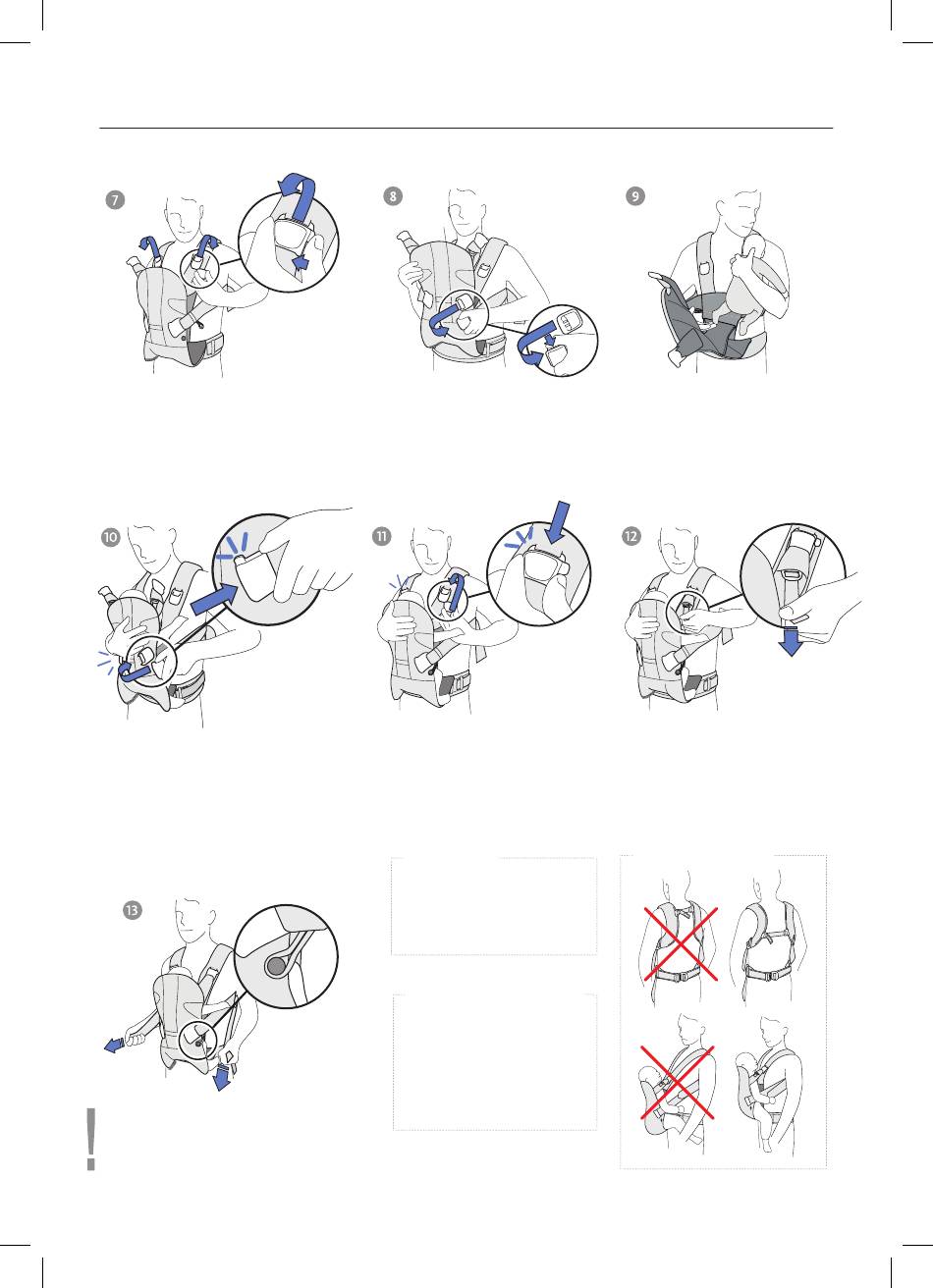 7

8

9

10

11

12

13

!