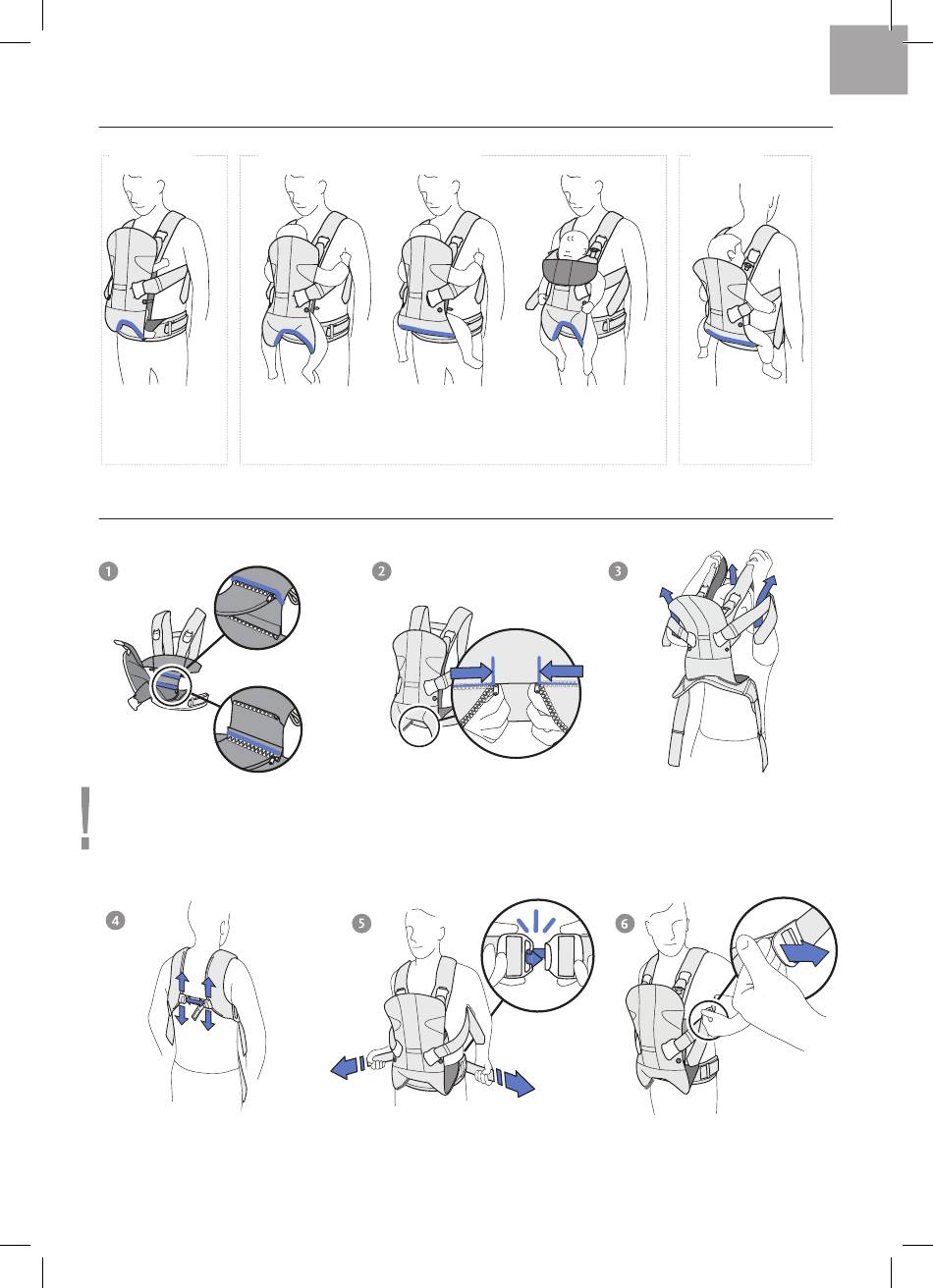 1

2

3

!

4

5

6