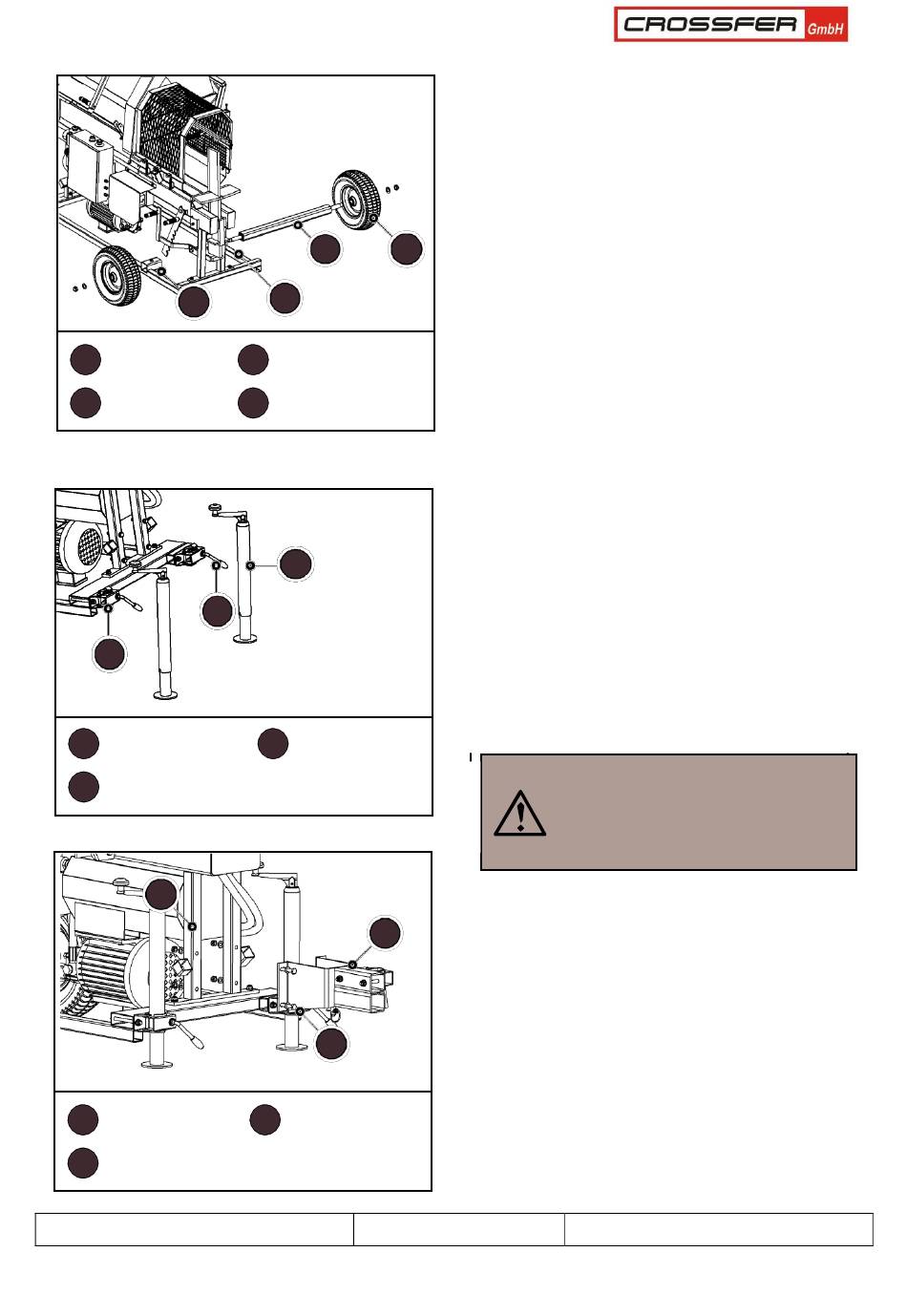 CROSSFER GmbH