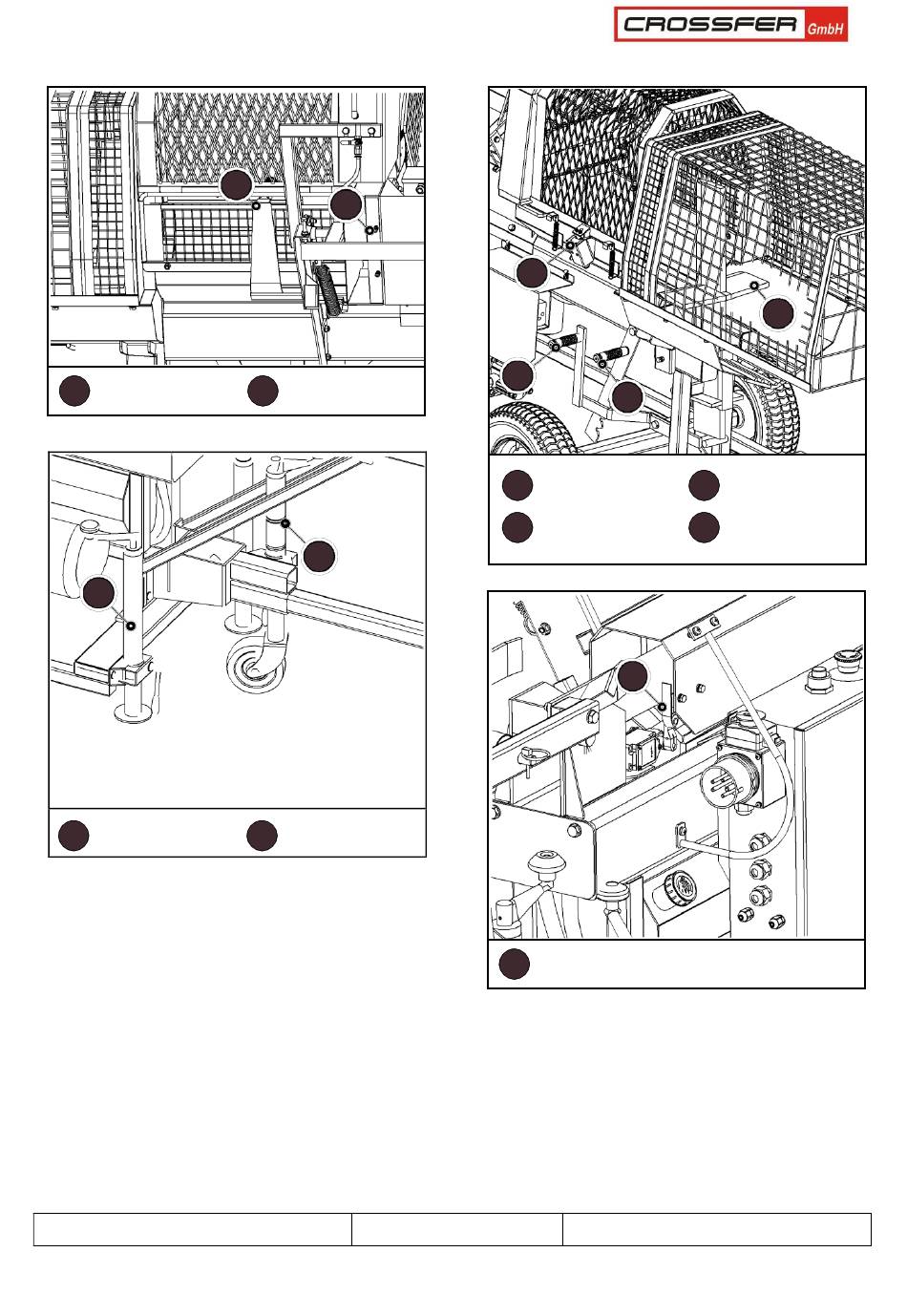 CROSSFER GmbH