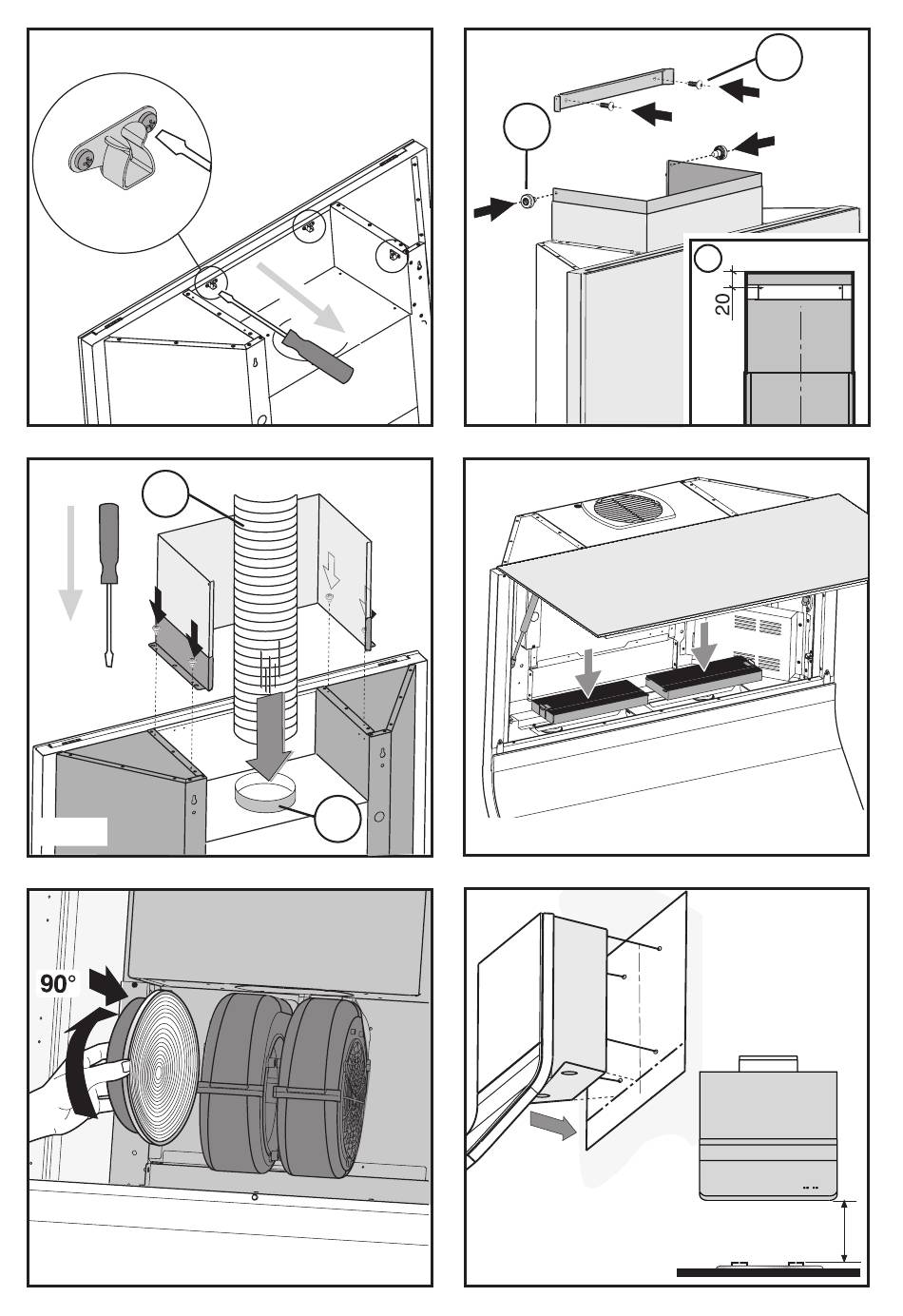 20

90°