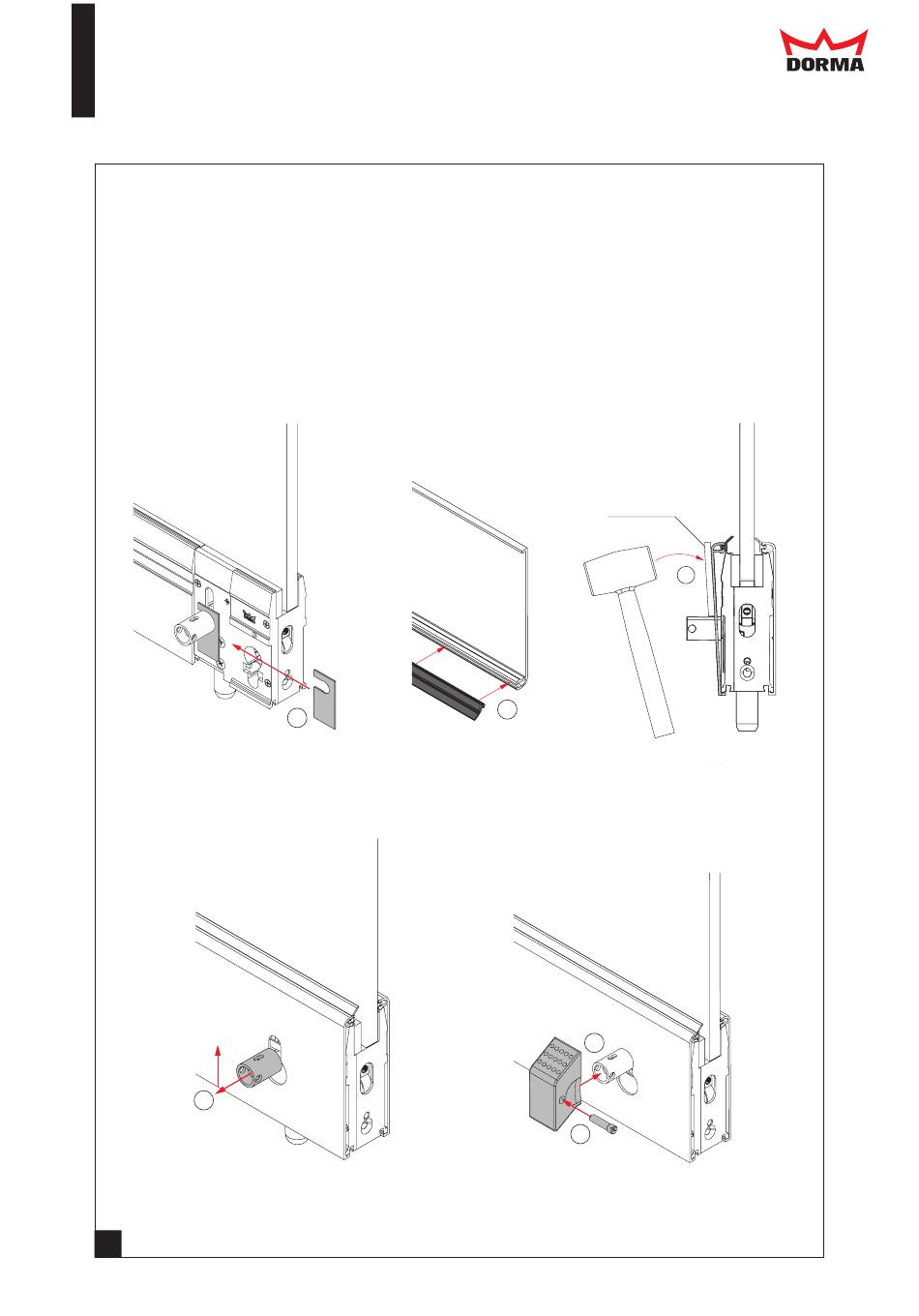 DORMA