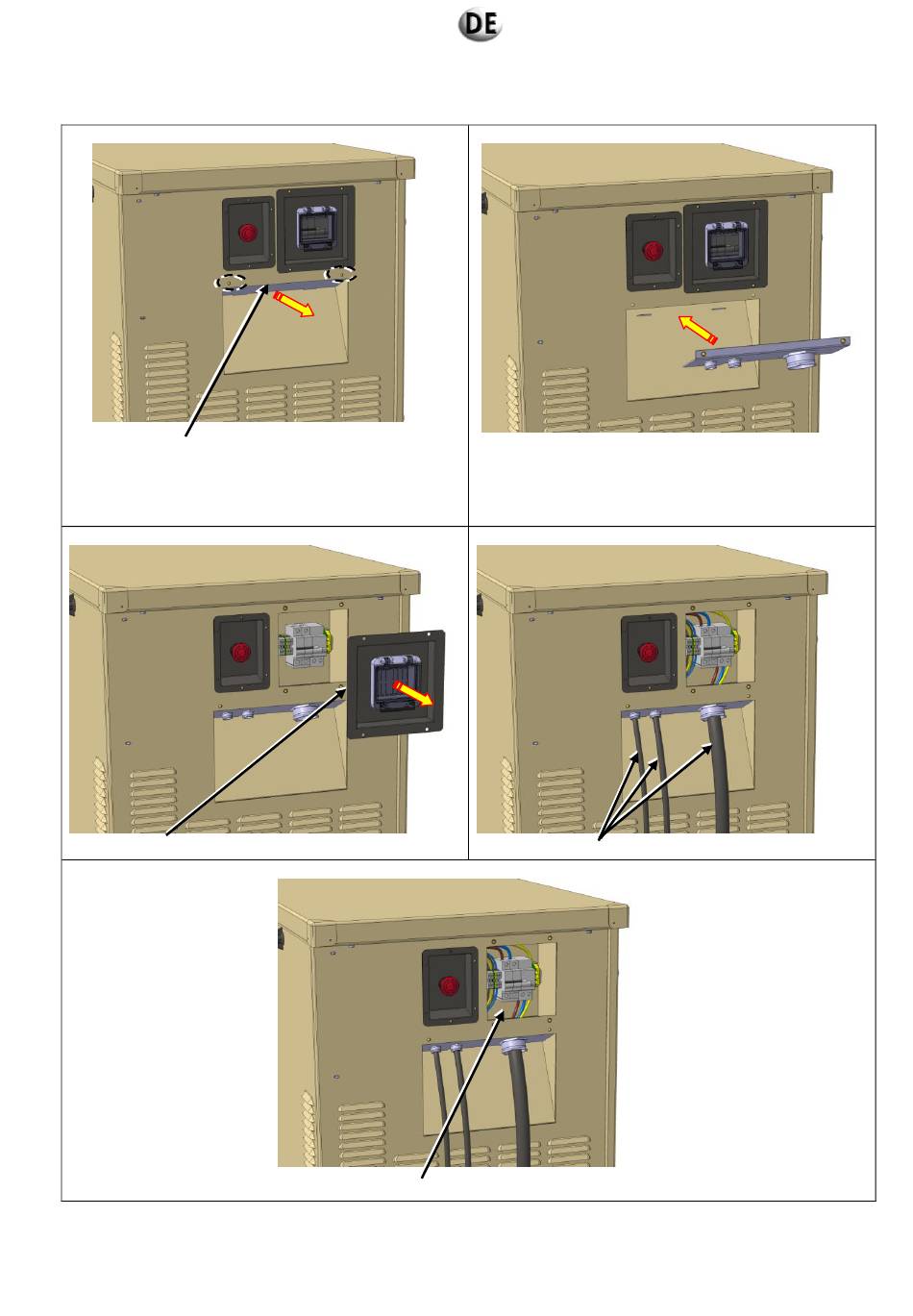 DE