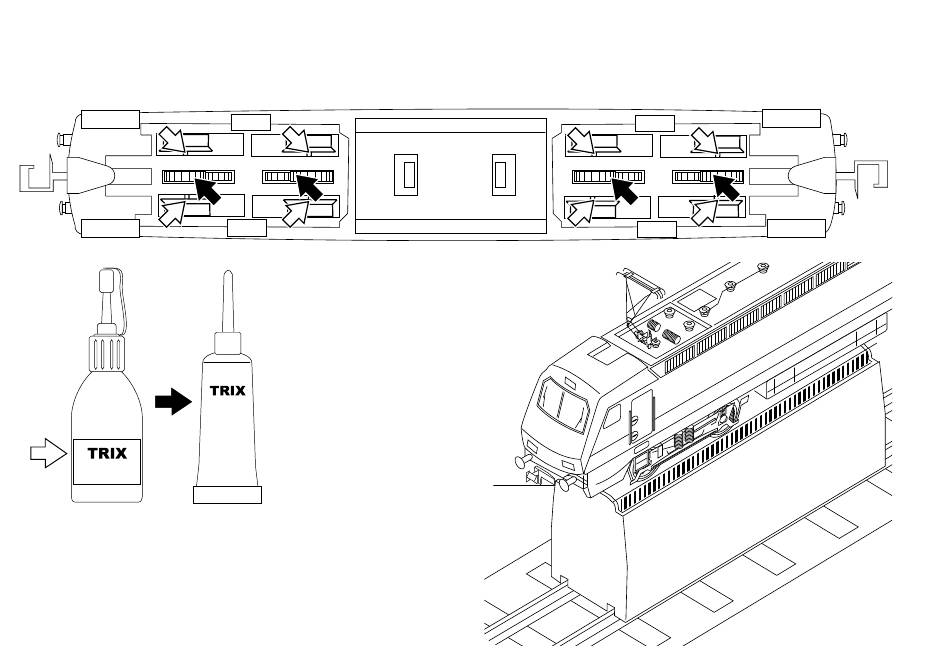 TRIX

TRIX