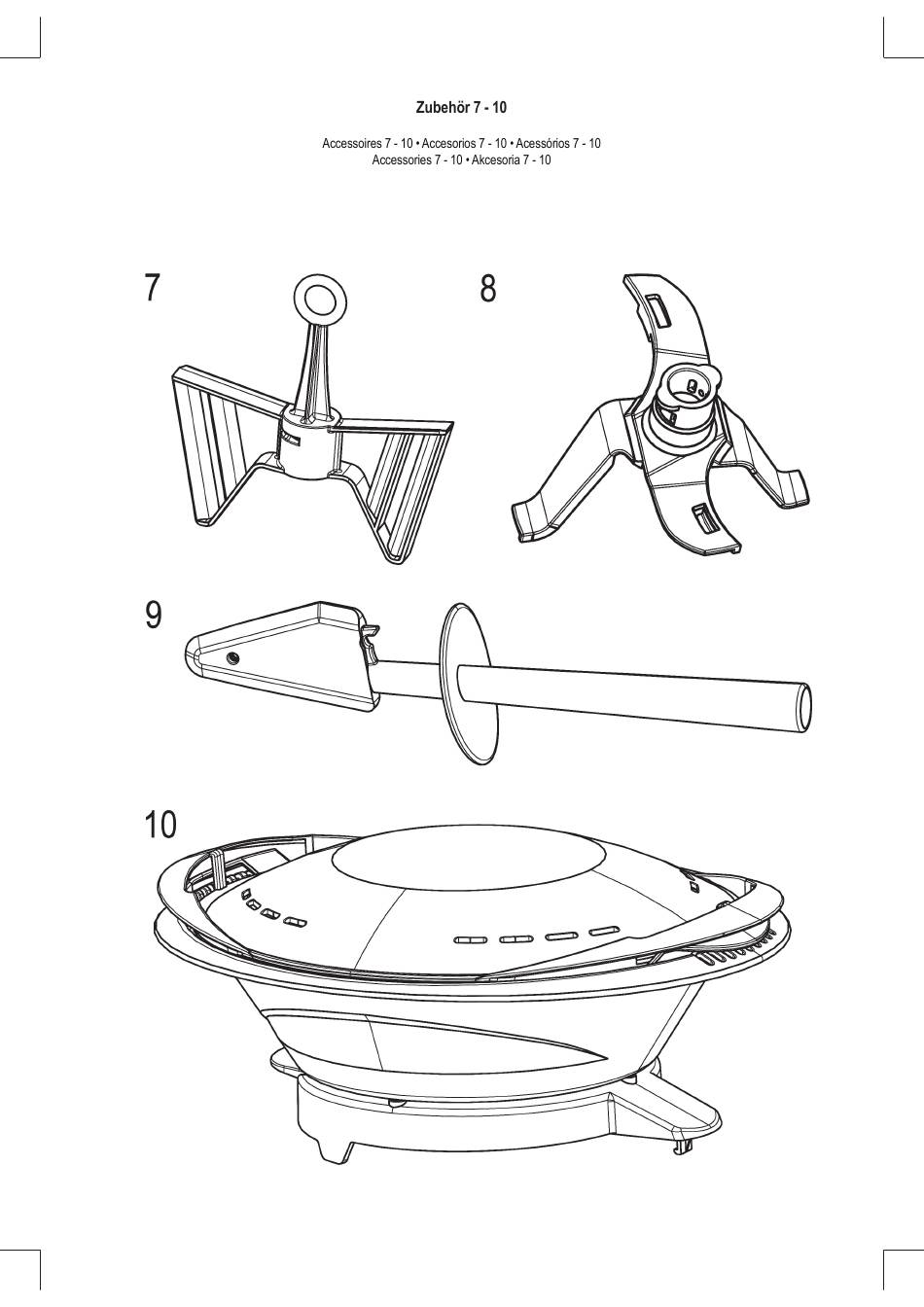 Zubehör 7 - 10

Accessoires 7 - 10 • Accesorios 7 - 10 • Acessórios 7 - 10
Accessories 7 - 10 • Akcesoria 7 - 10

7

8

9

10