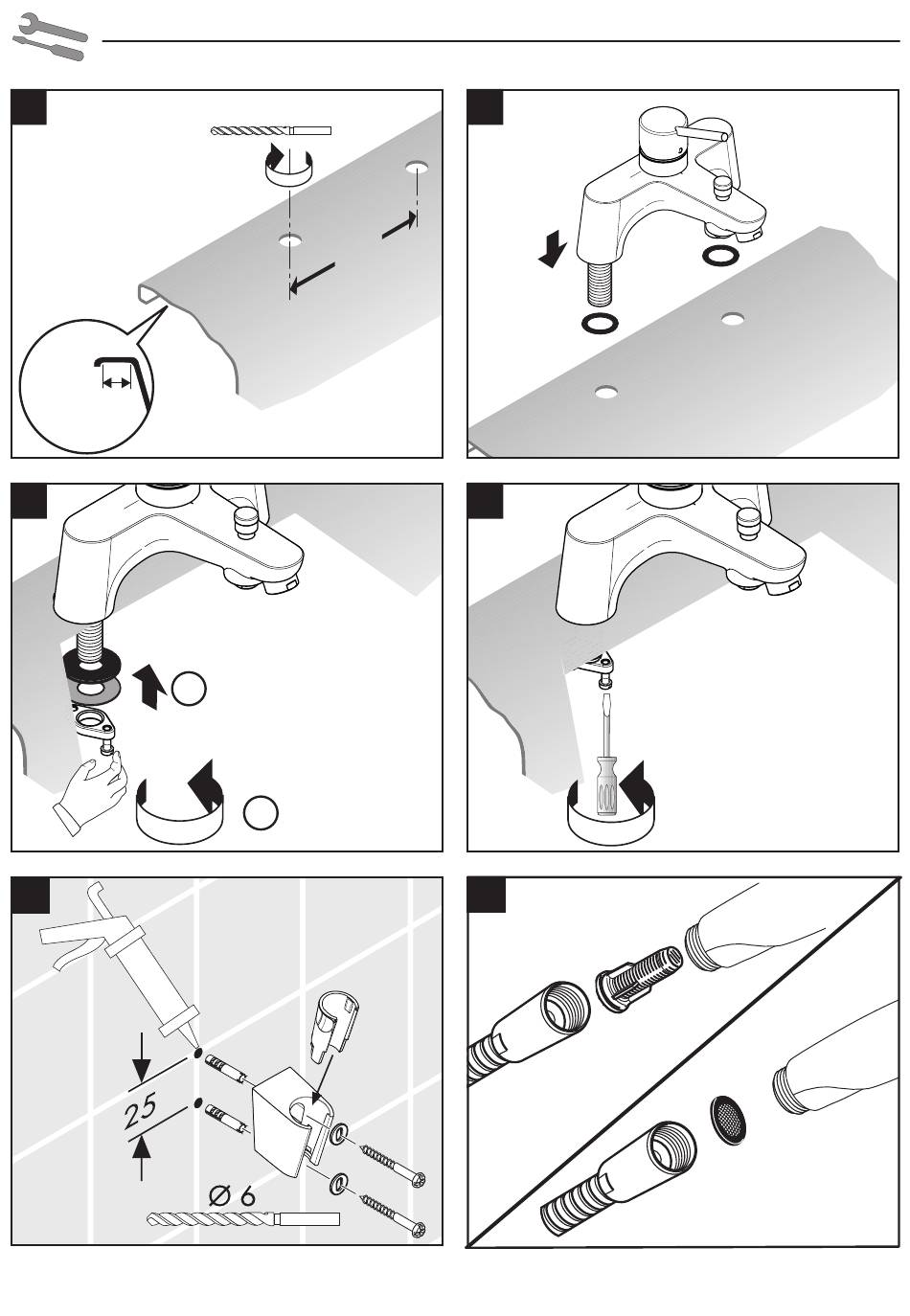 25

Ø 6