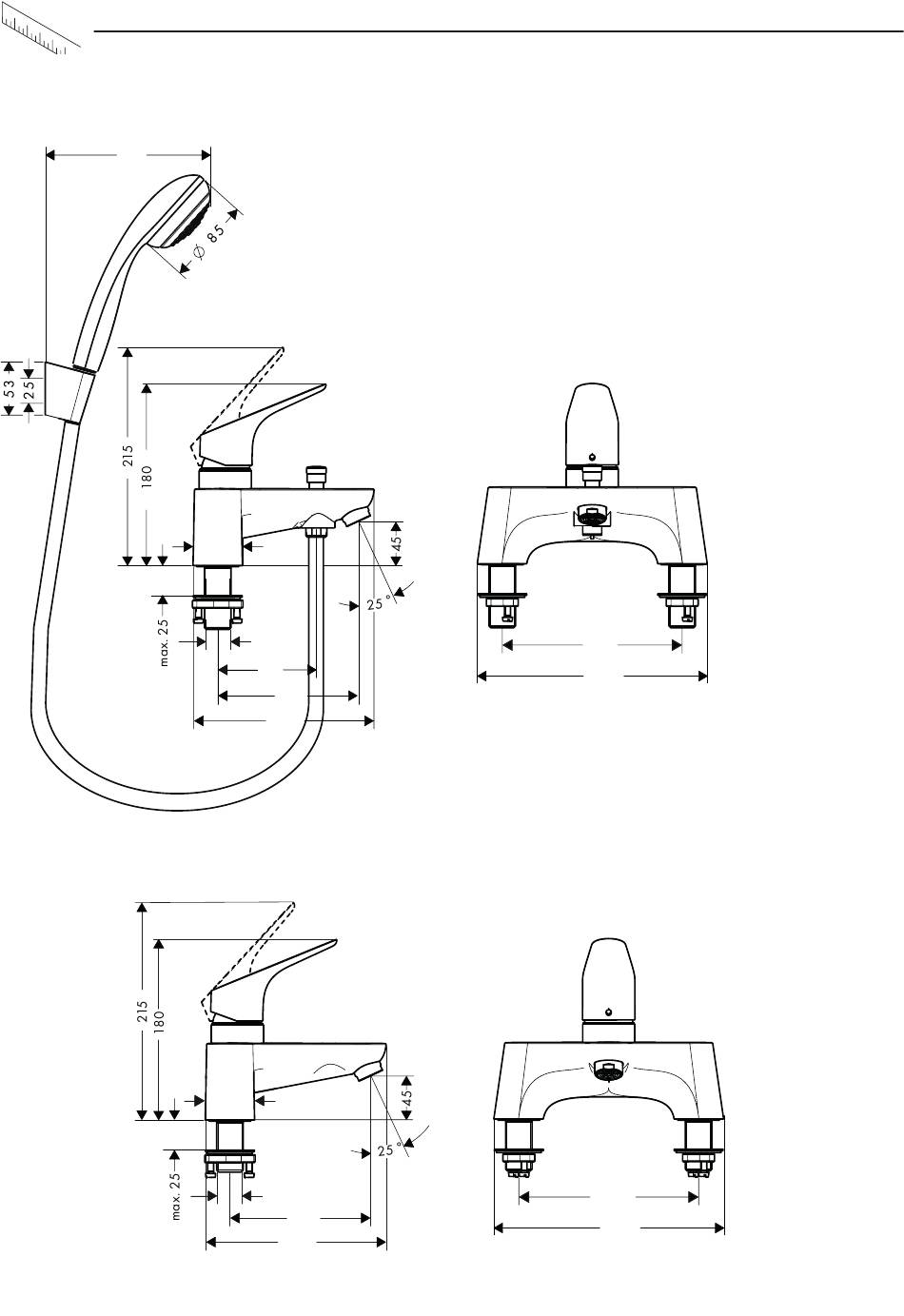 Ø 85

53
25
215
180
45
25°
max. 25

215
180
45
25°
max. 25