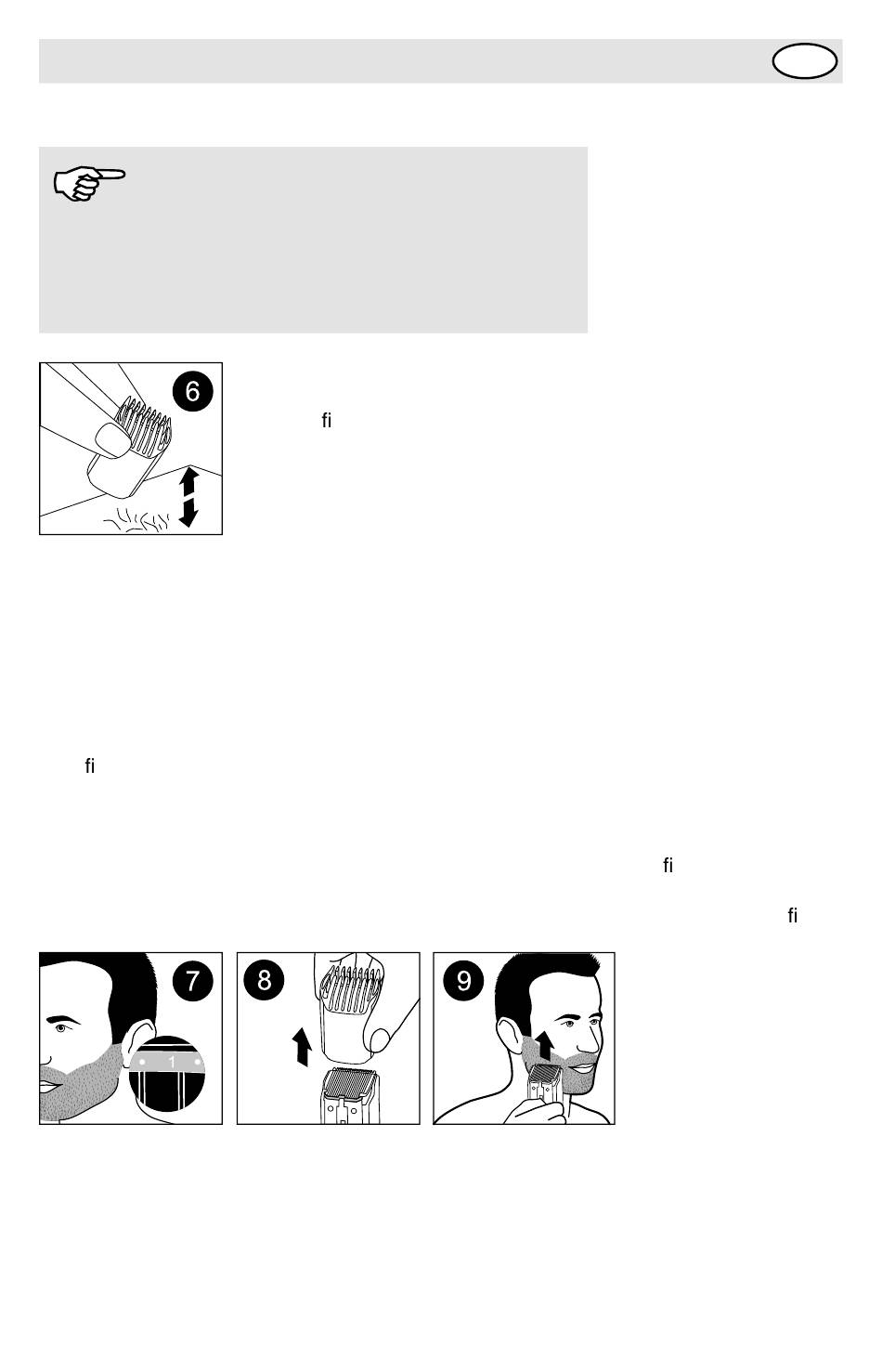 6

fi

fi

fi

fi

7

1

8

9