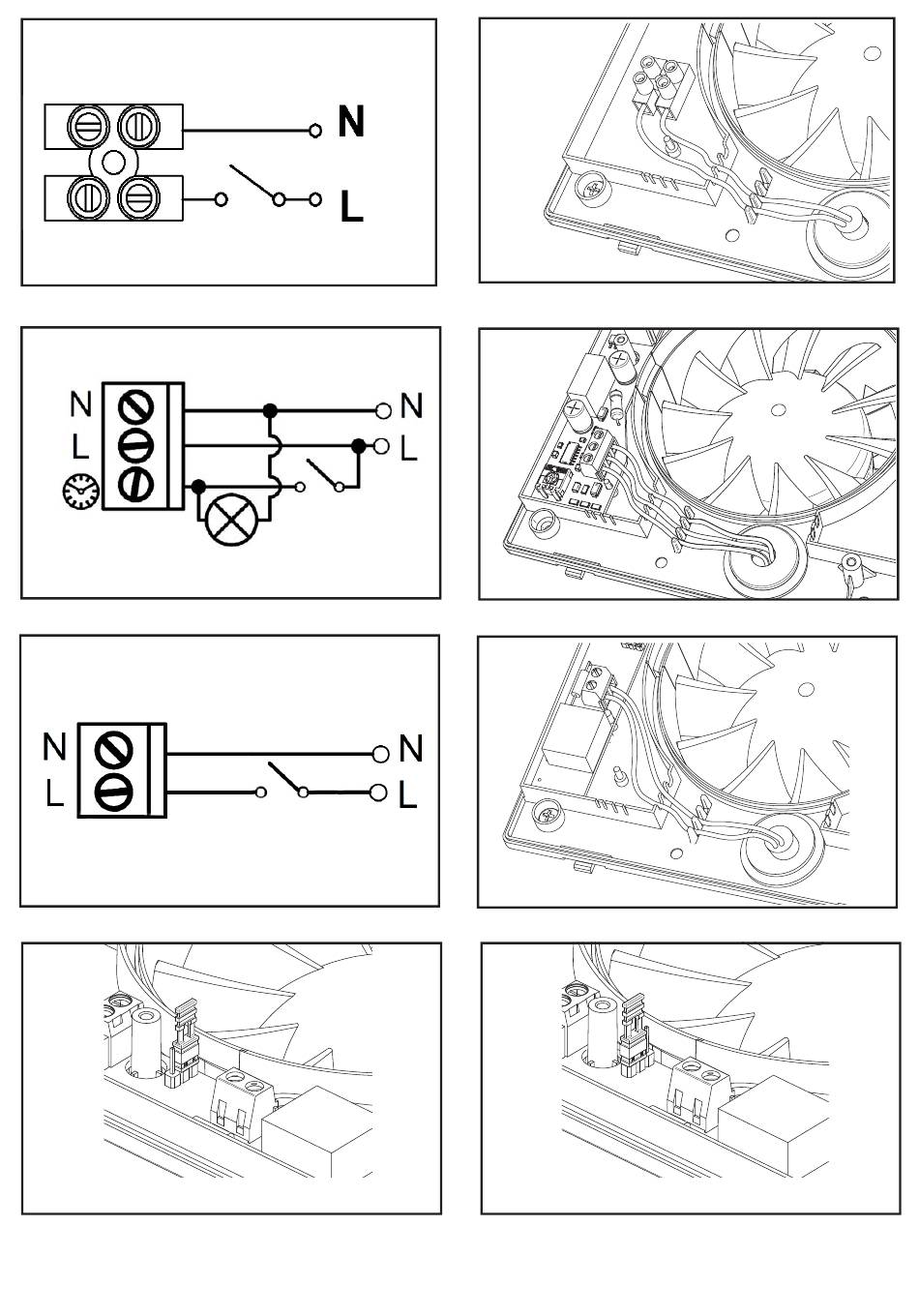 N
L

N
L
N
L

N
L
N
L