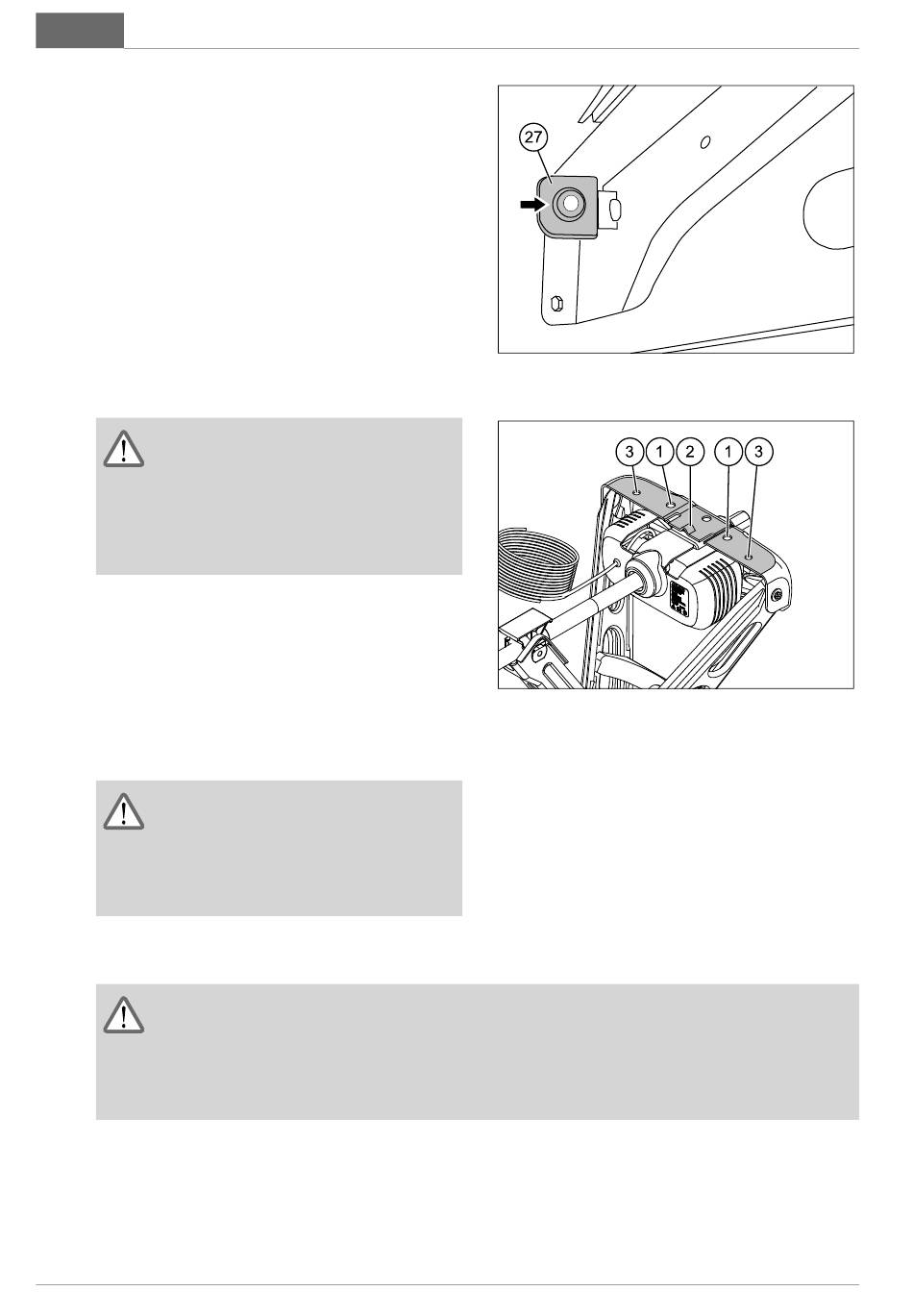 27

3 1 2 1 3