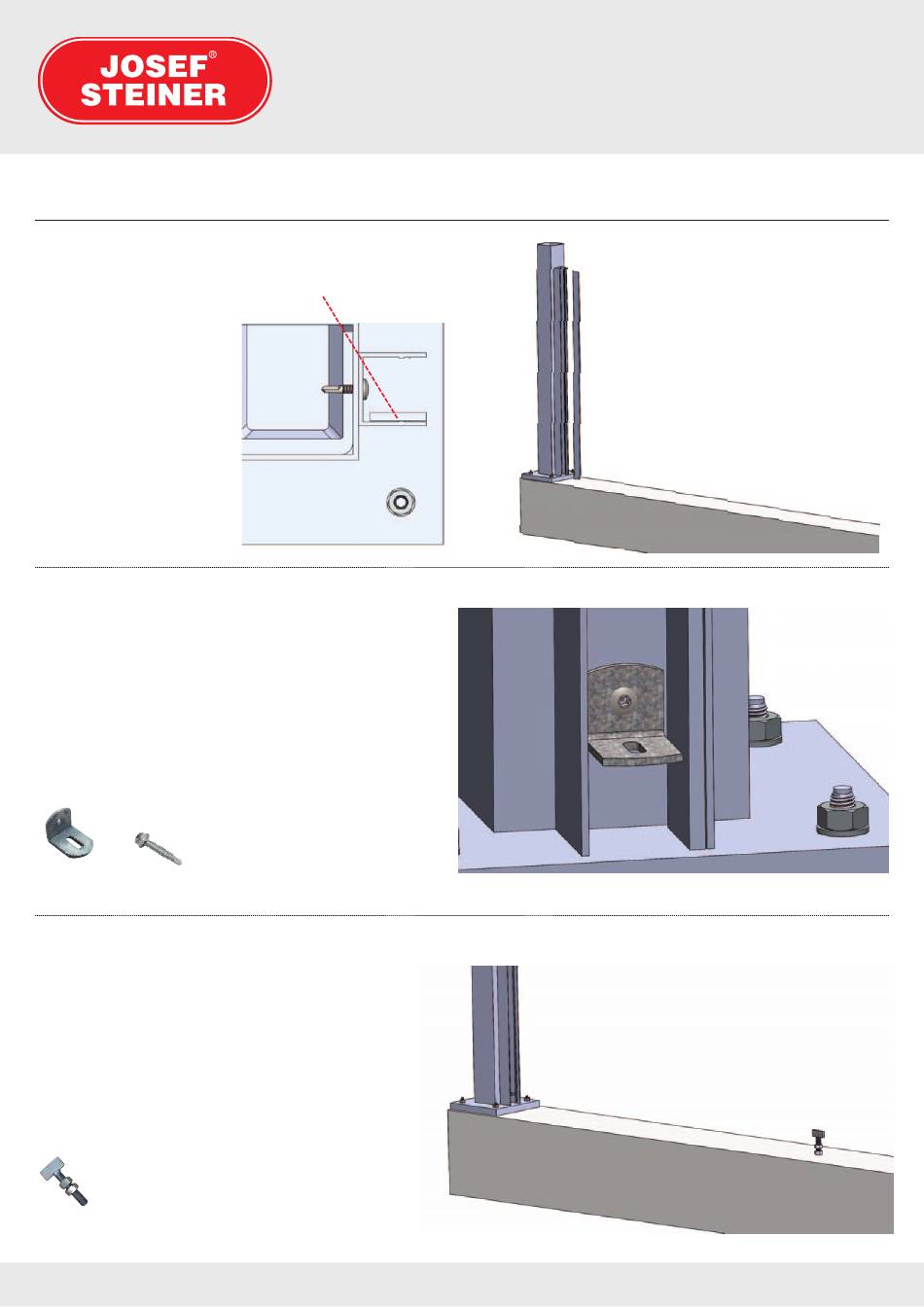 JOSEF®
STEINER