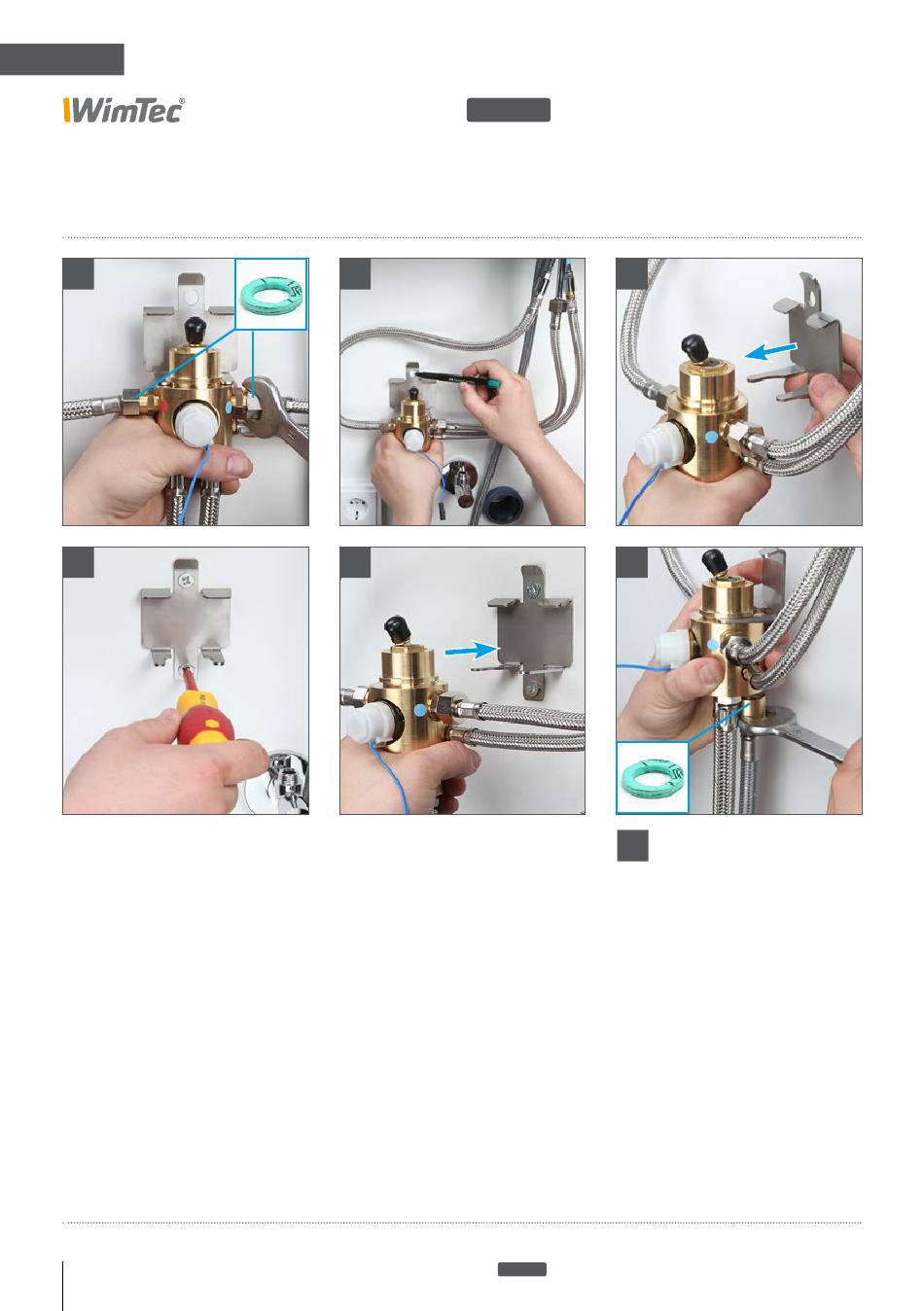 WimTec®