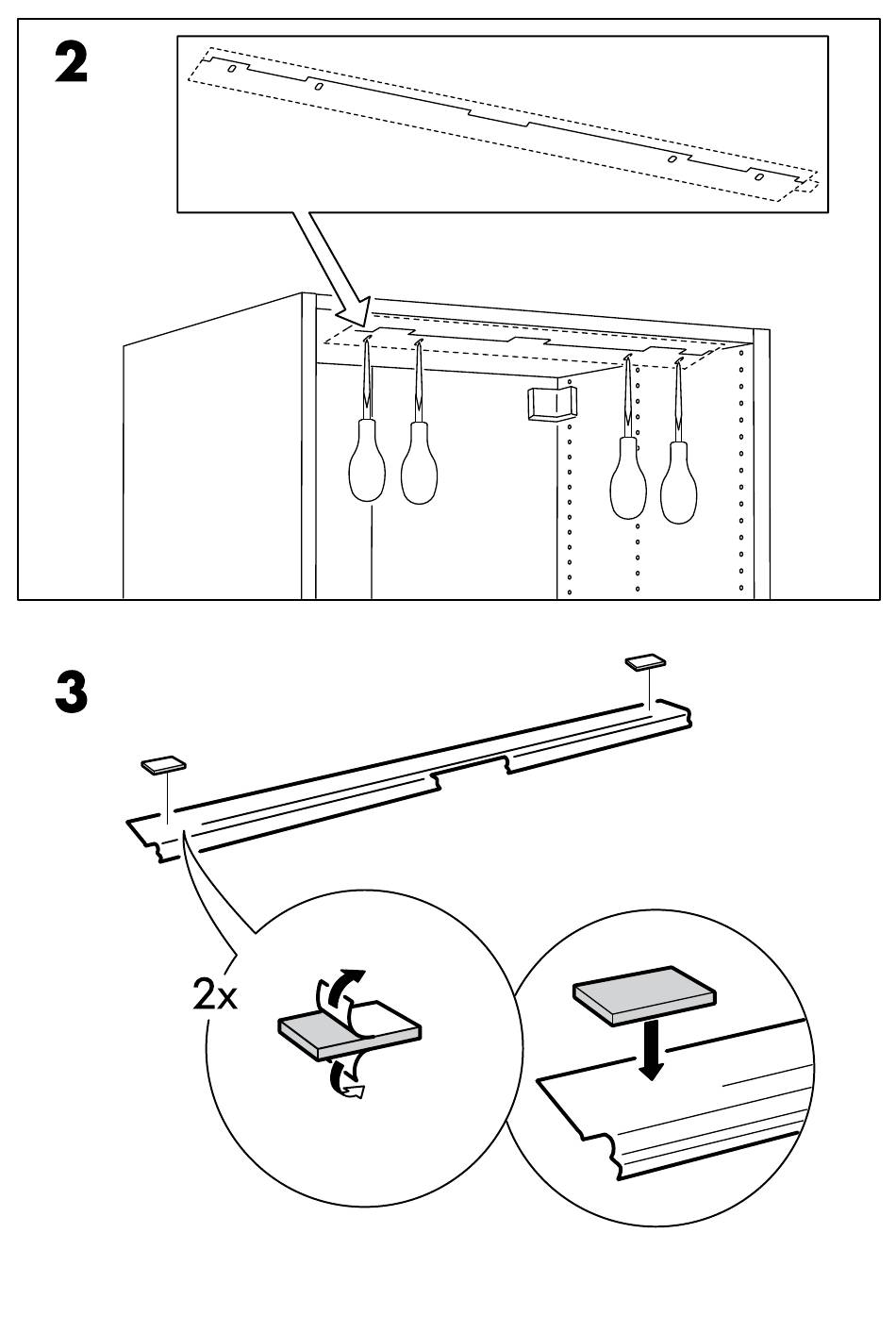 2

3

2x