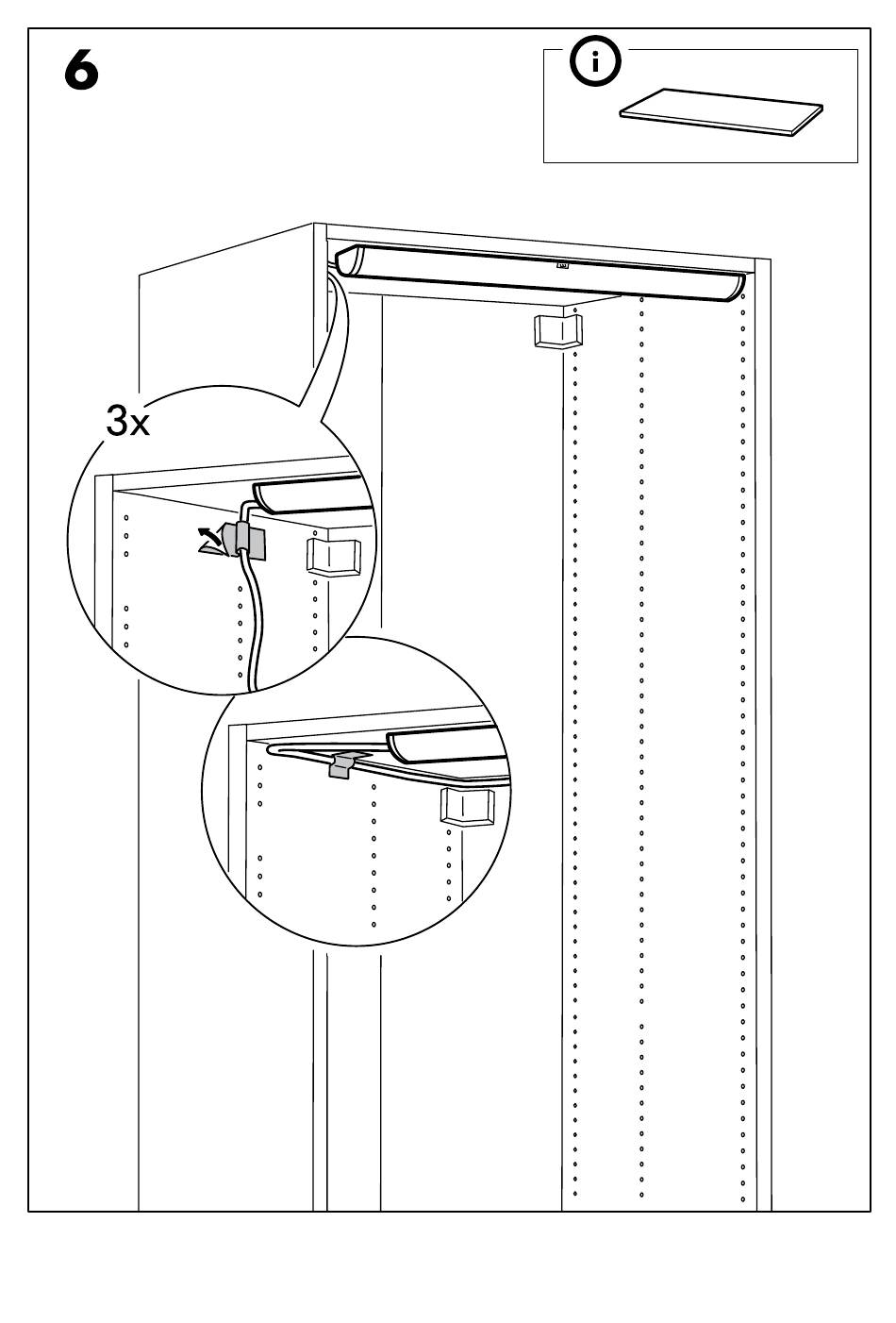 6

i

3x