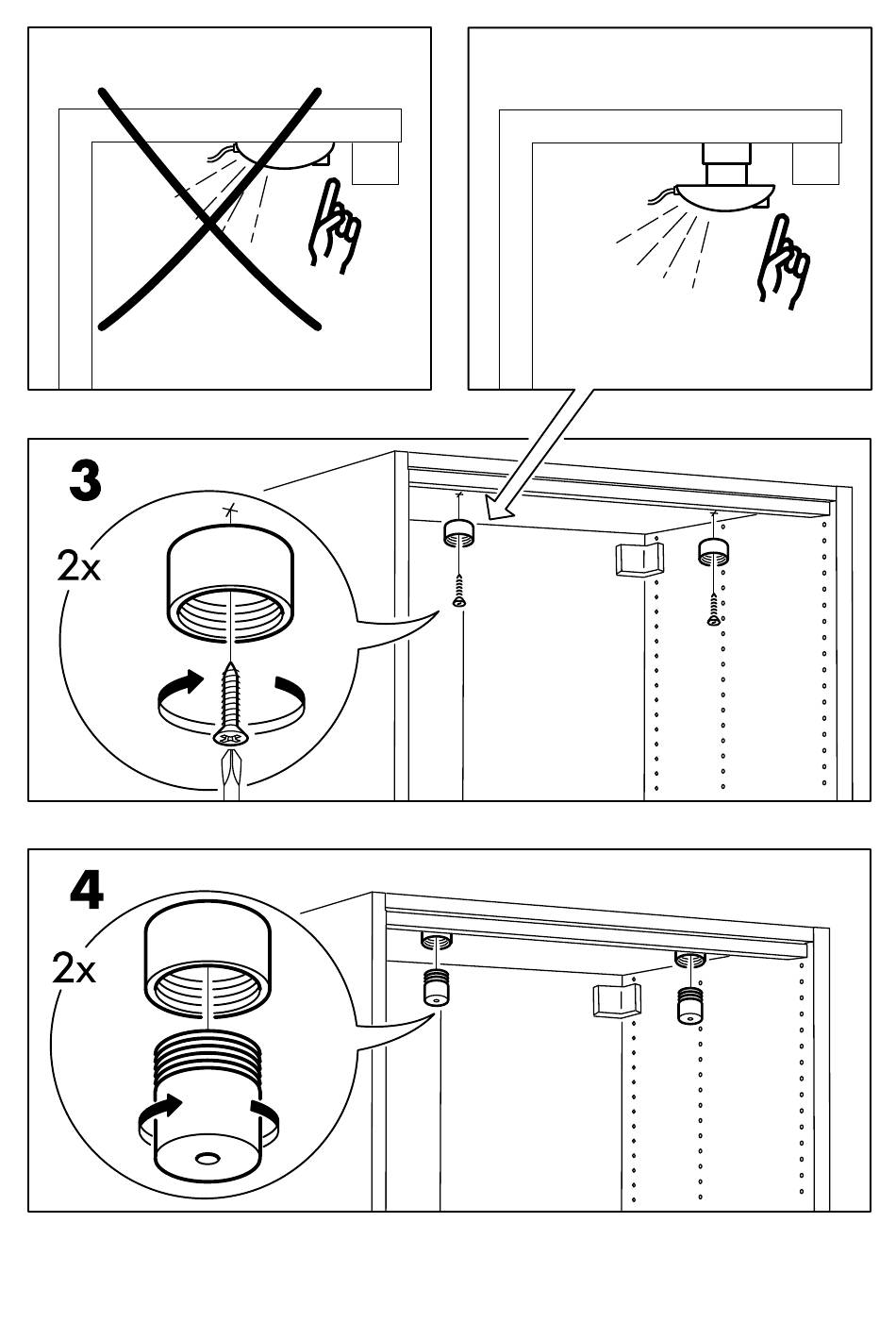 3
2x

4
2x