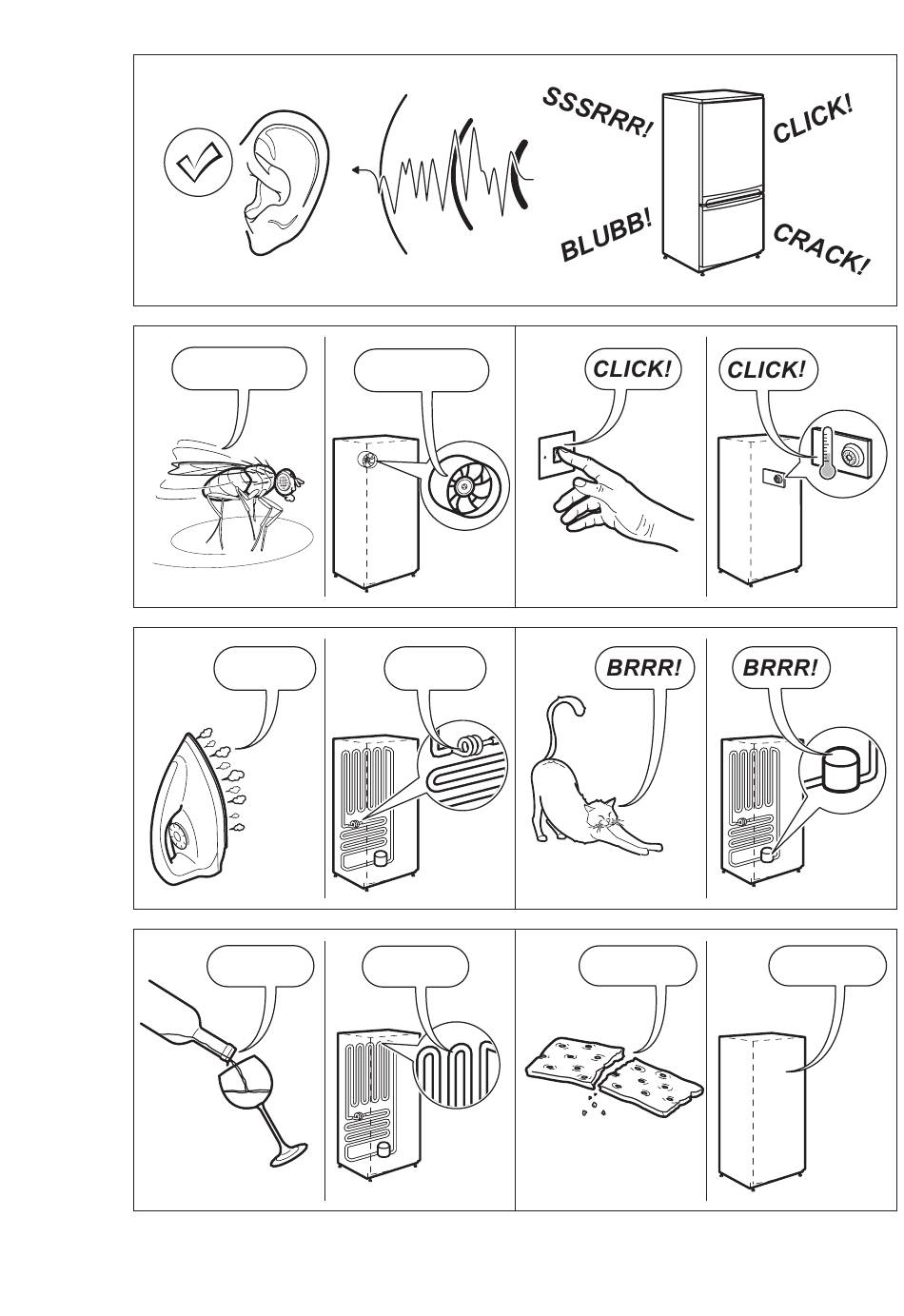 SSSRRR!

CLICK!

BLUBB!

CRACK!

CLICK!

CLICK!

BRRR!

BRRR!