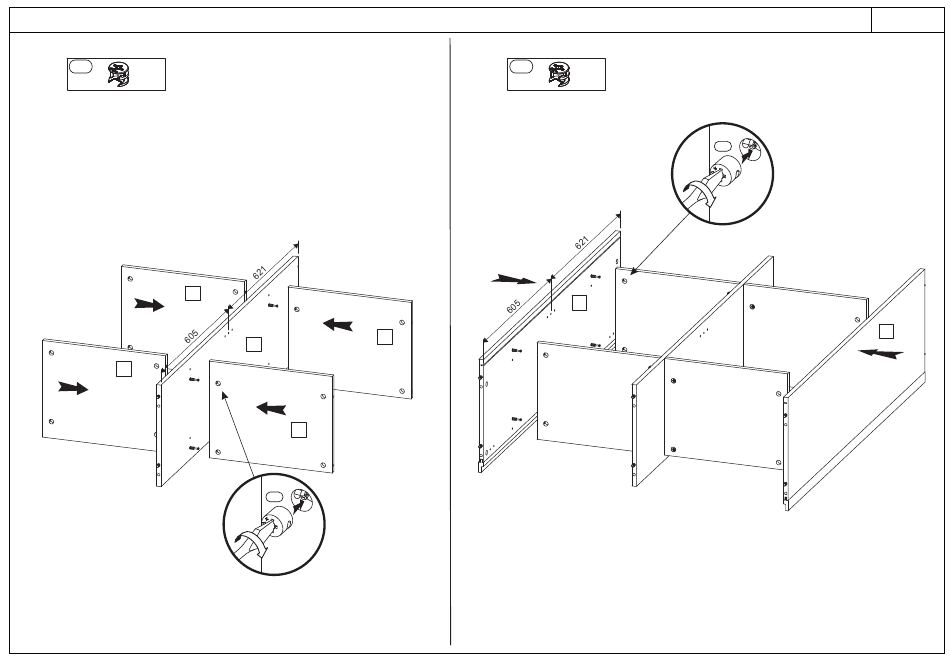 621
605

621
605