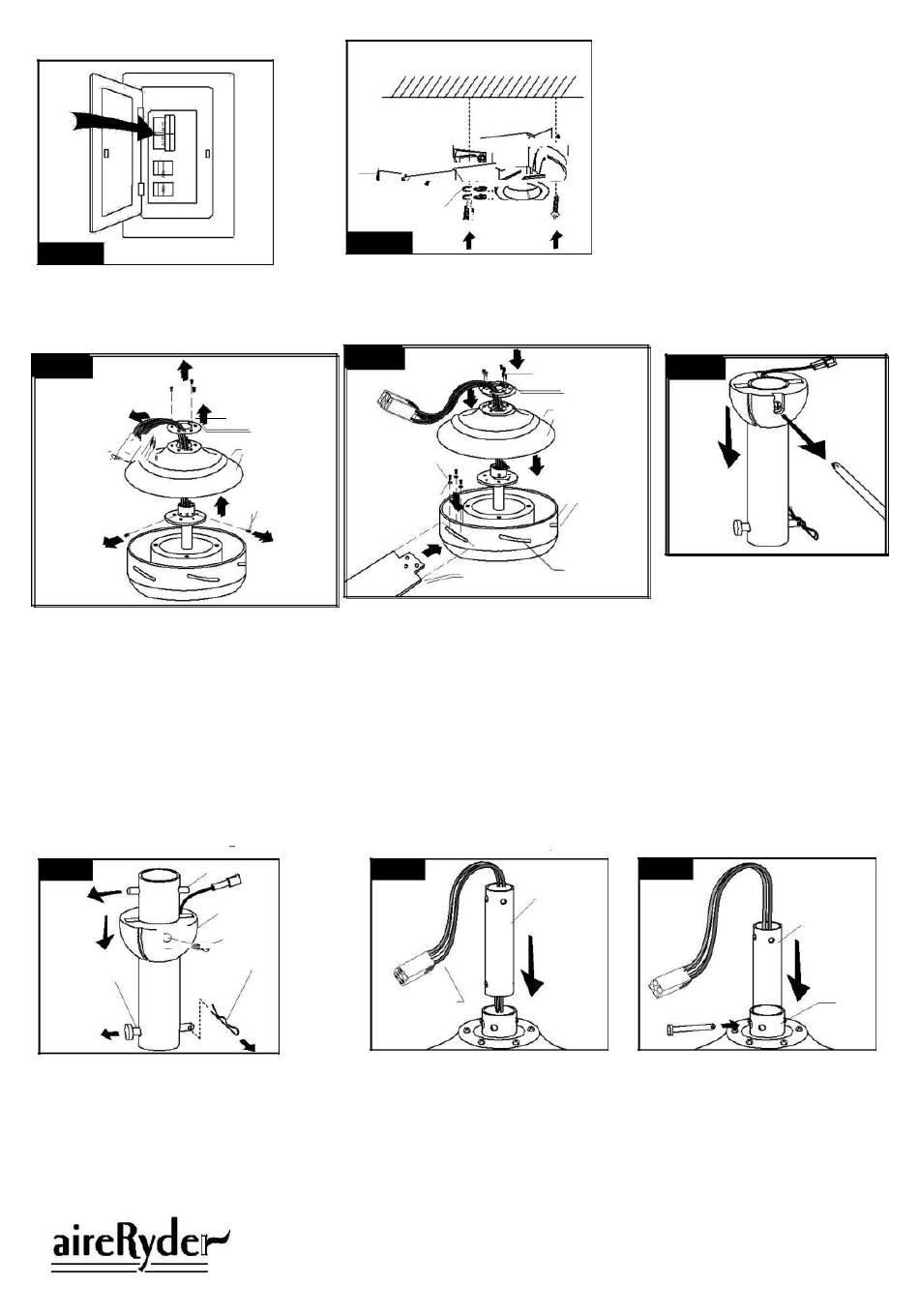 aireRyder