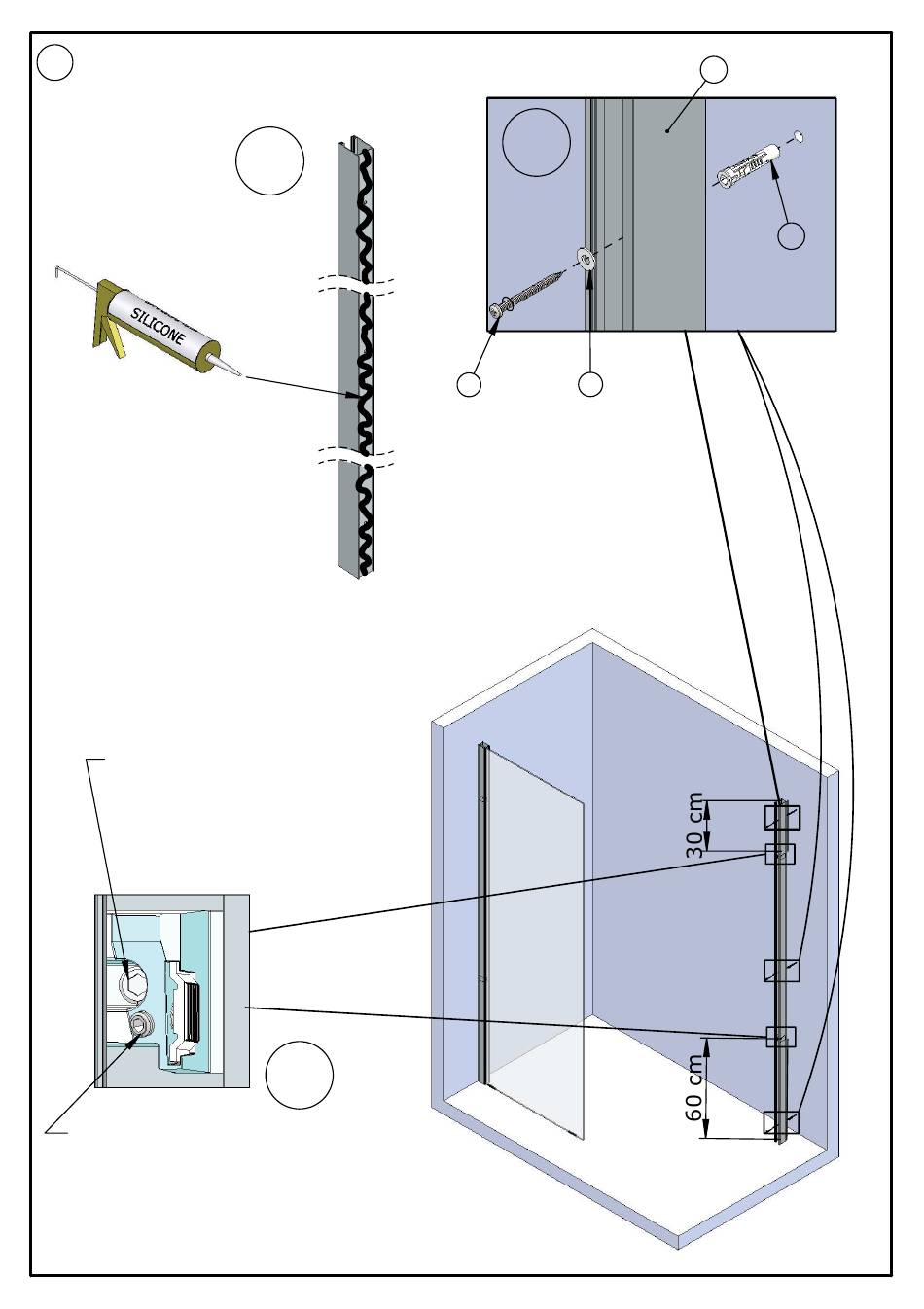 SILICONE

30 cm

60 cm