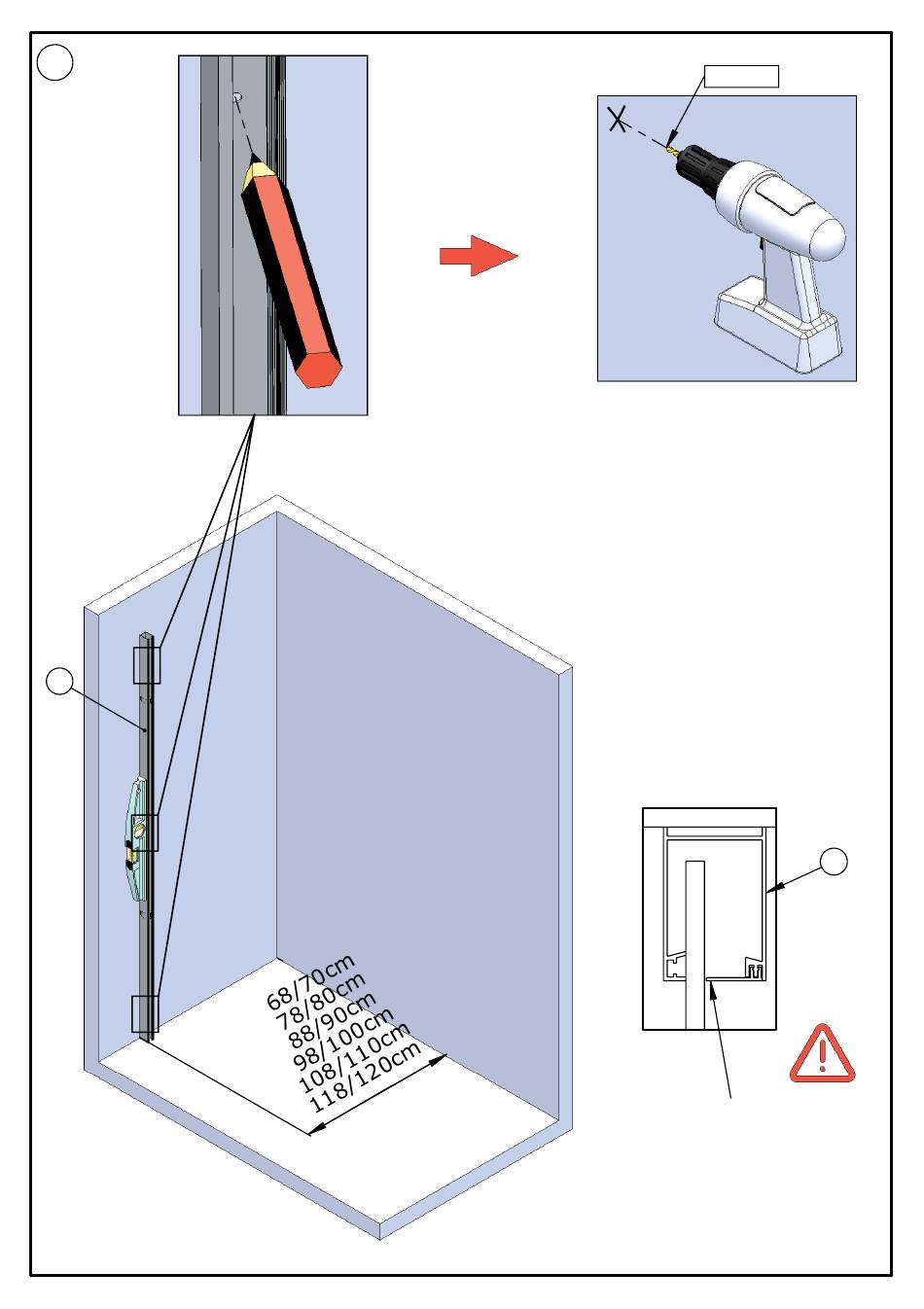 68/70cm
78/80cm
88/90cm
98/100cm
108/110cm
118/120cm