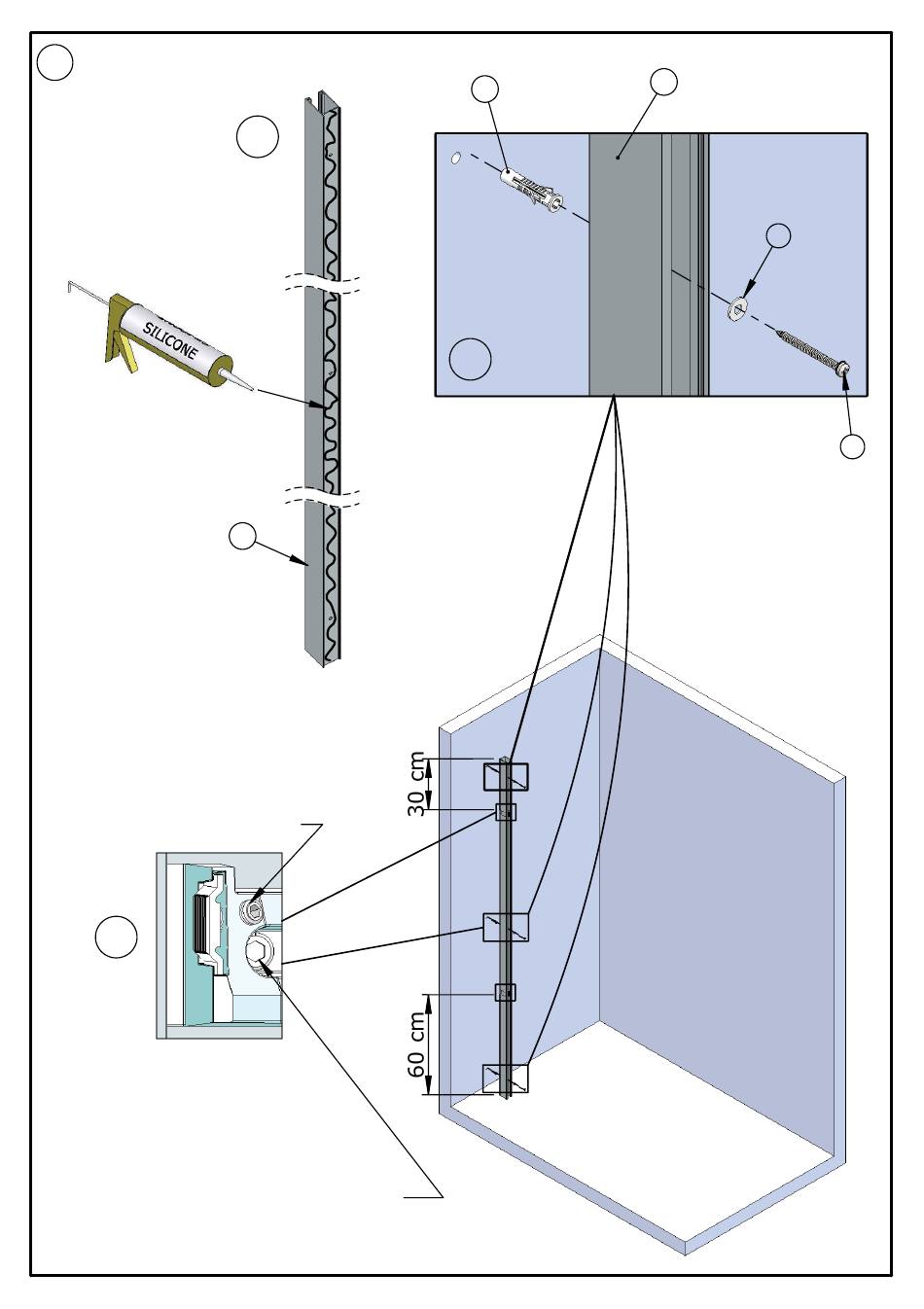 SILICONE

30 cm

60 cm