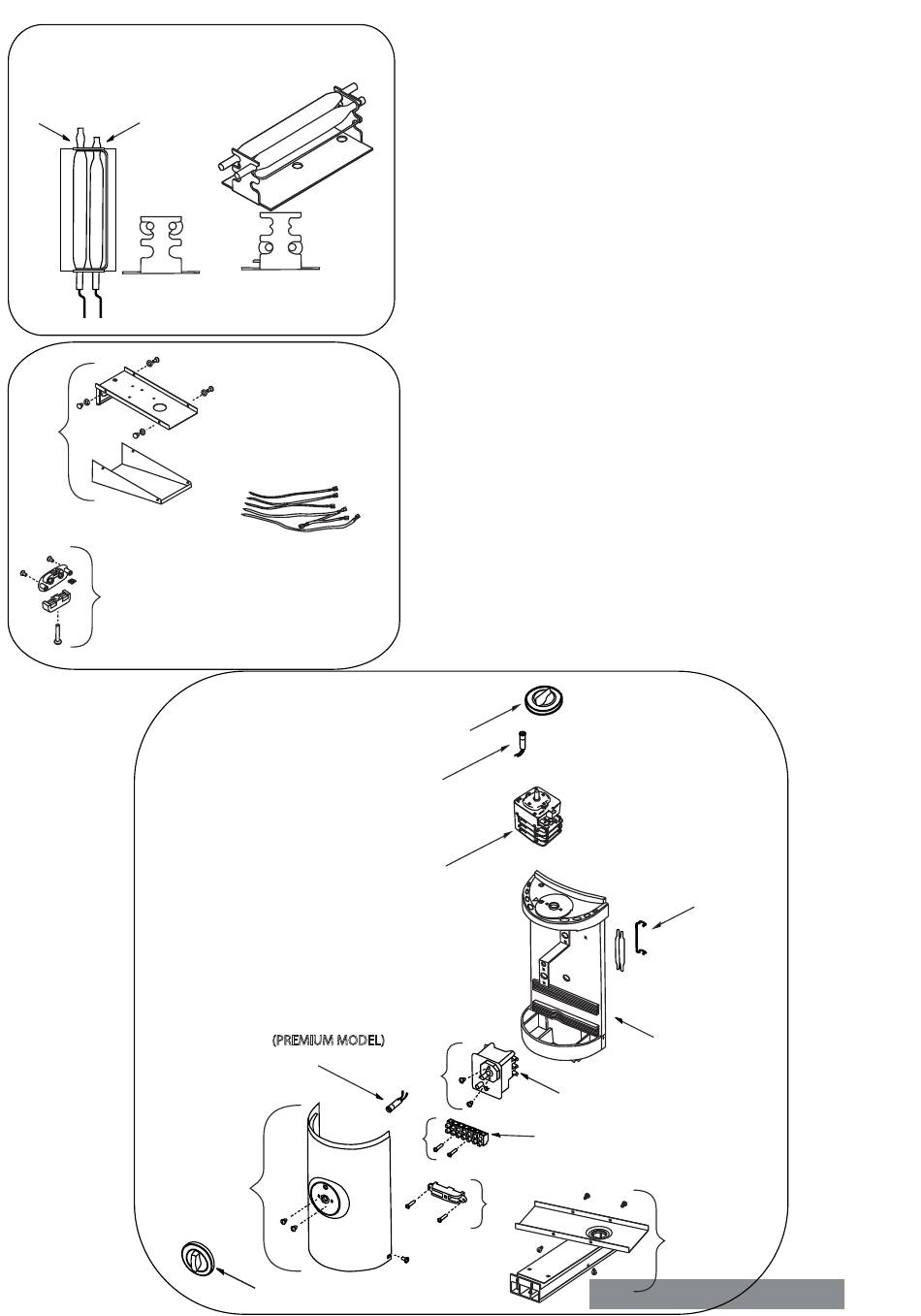 (PREMIUM MODEL)