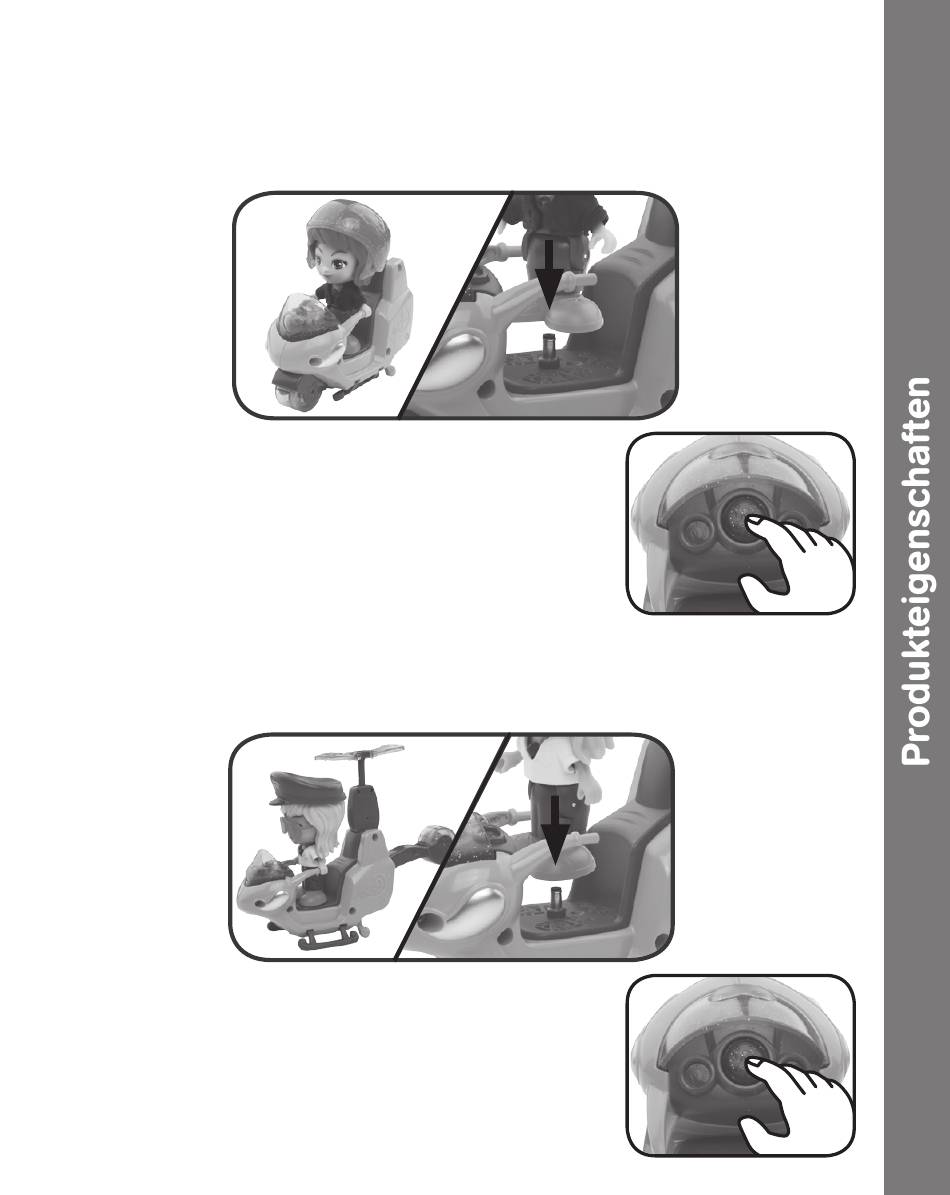 Produkteigenschaften