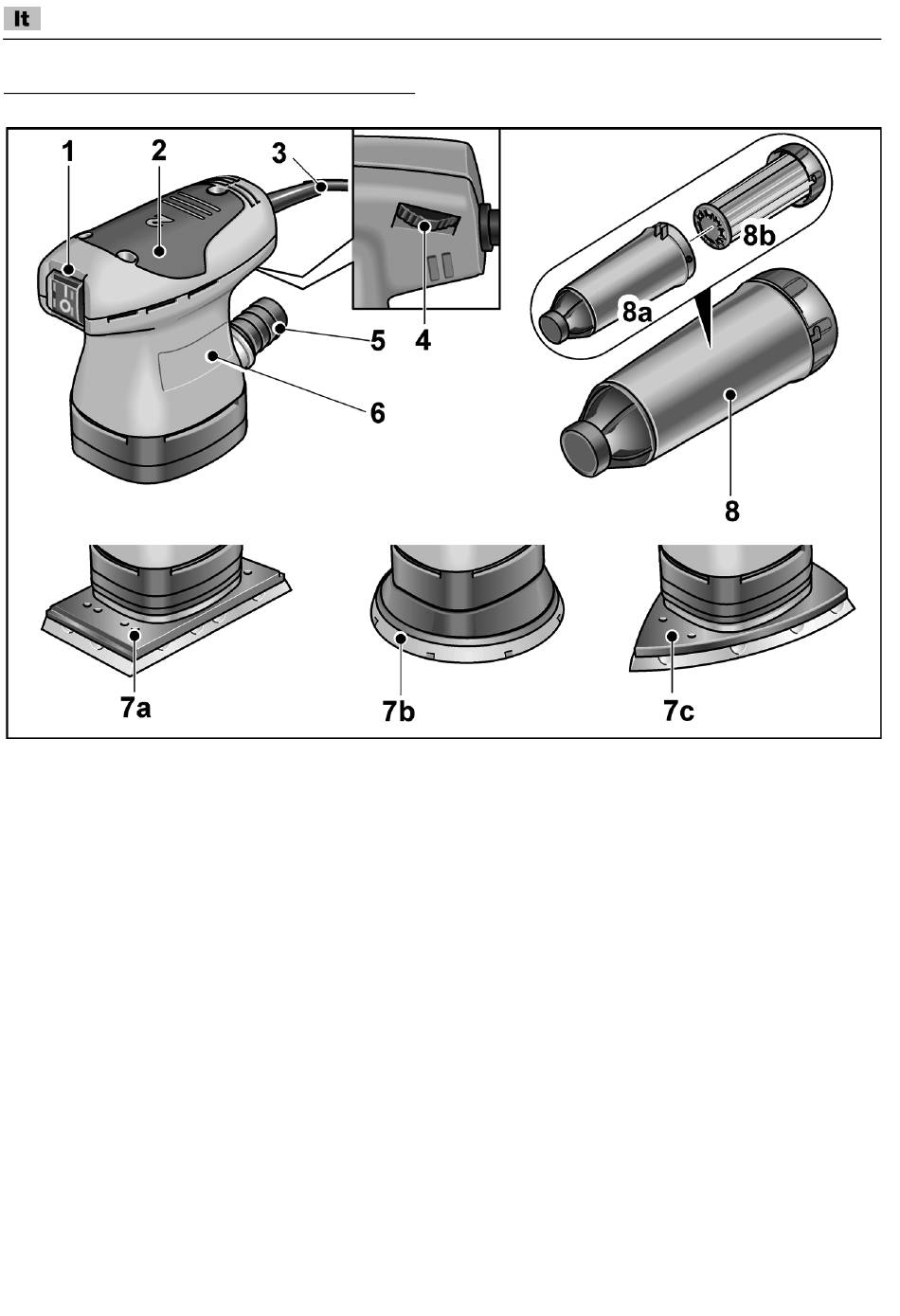 It

1 2 3 4 5 6 8b 8a 8 7a 7b 7c