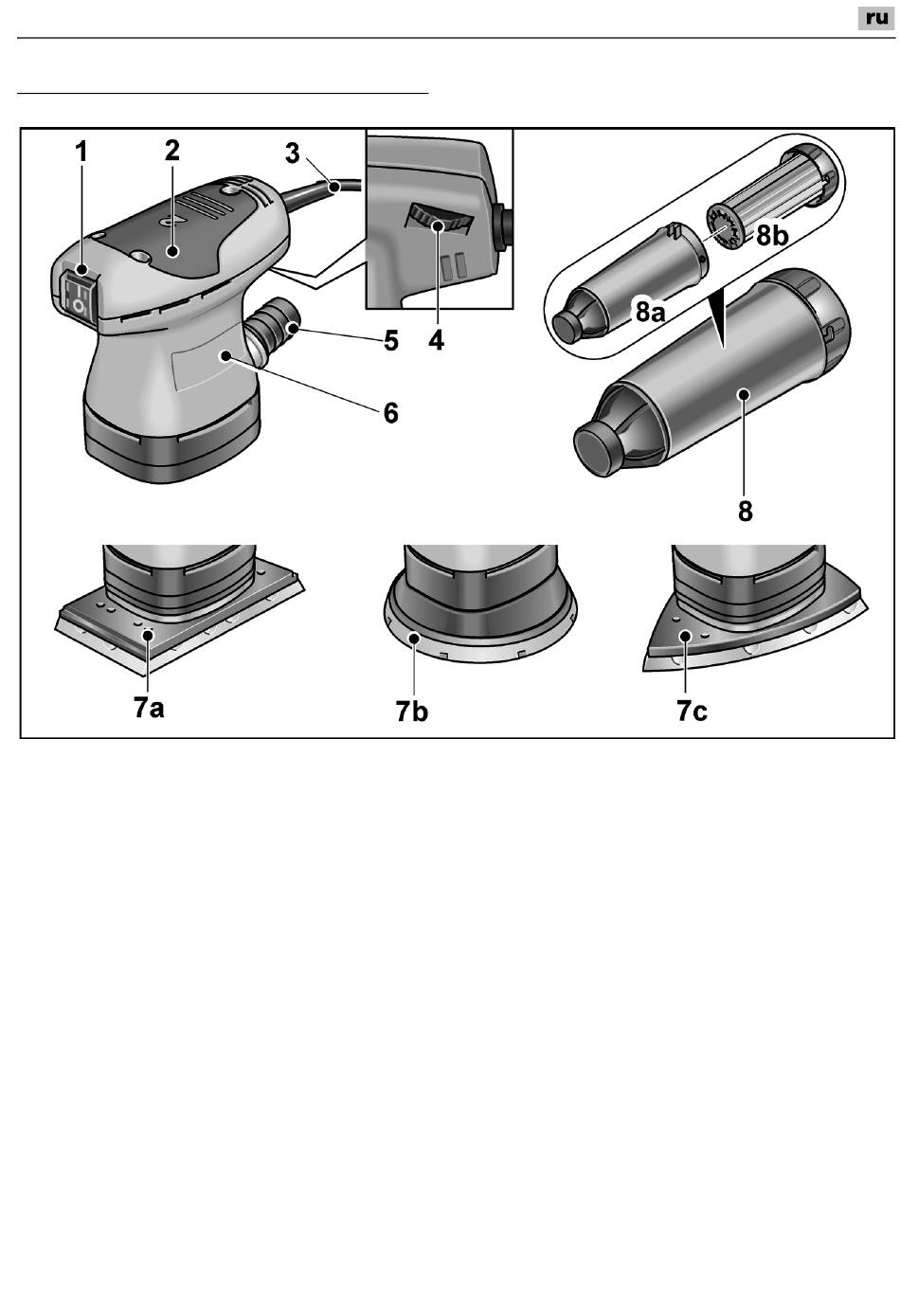 ru

1
2
3
4
5
6
8a
8b
8
7a
7b
7c