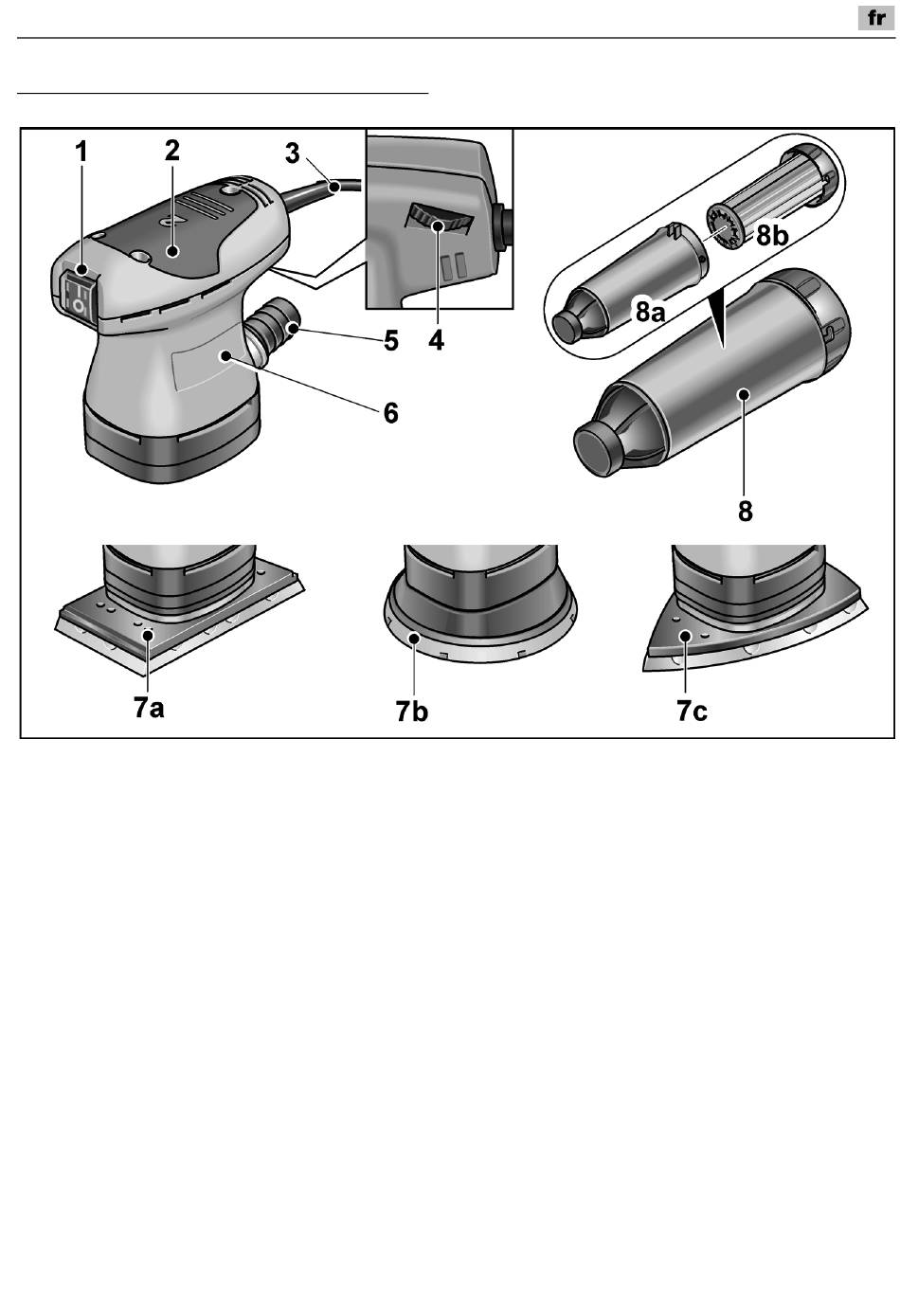 fr

1
2
3
4
5
6
8a
8b
8
7a
7b
7c