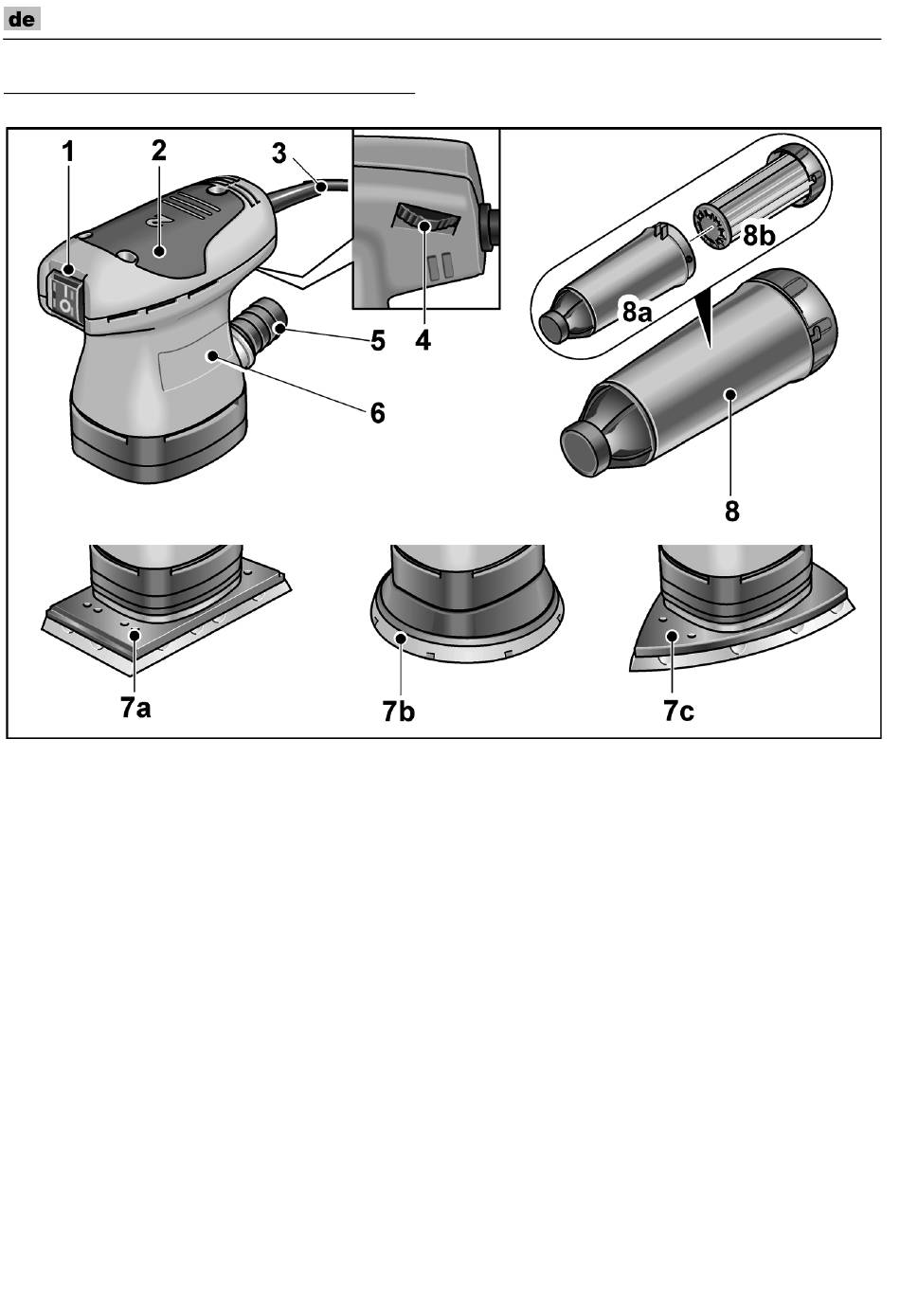 de

1
2
3
4
5
6
8a
8b
8
7a
7b
7c