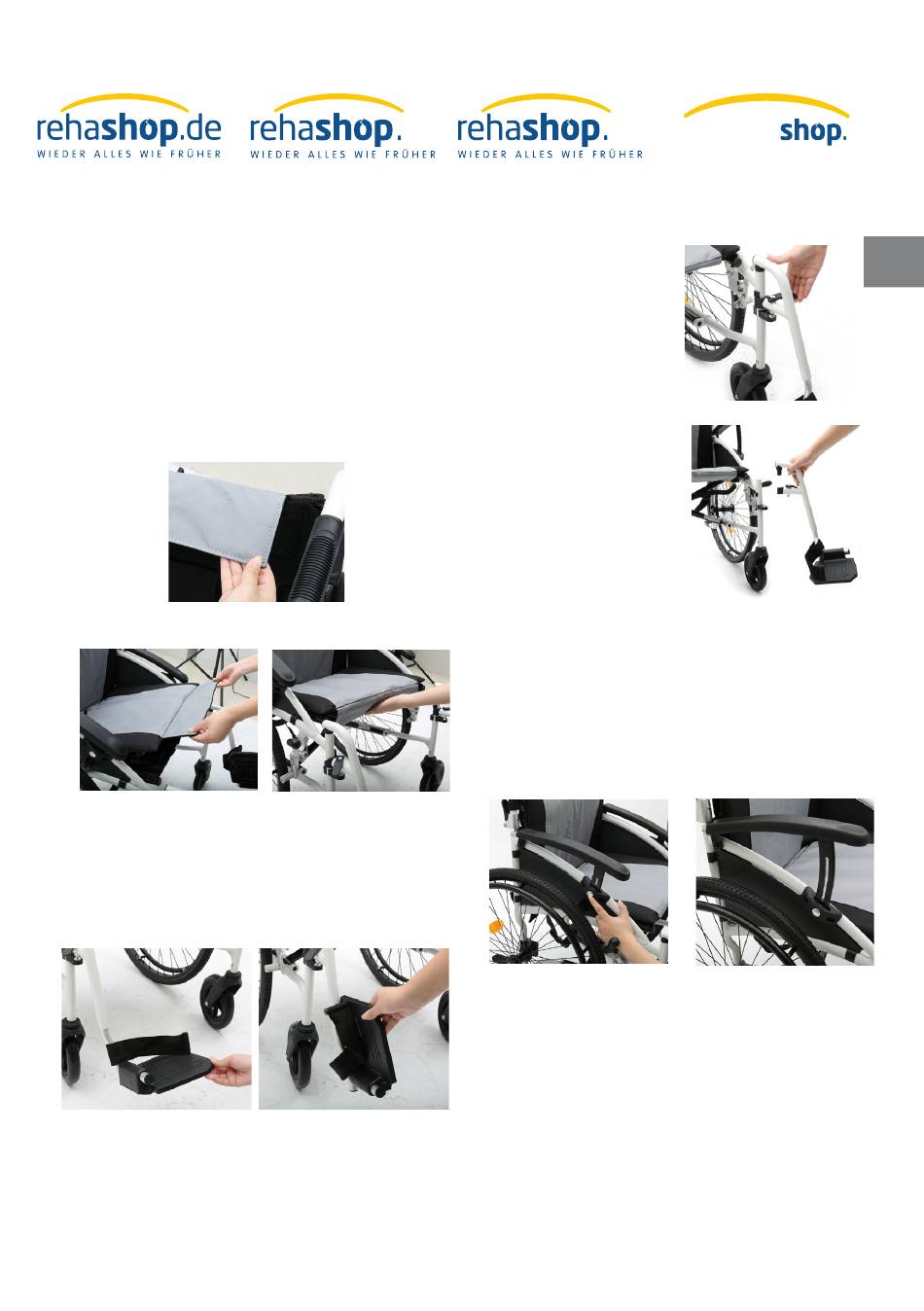 rehashop.de
WIEDER ALLES WIE FRÜHER

rehashop.
WIEDER ALLES WIE FRÜHER

rehashop.
WIEDER ALLES WIE FRÜHER

shop.