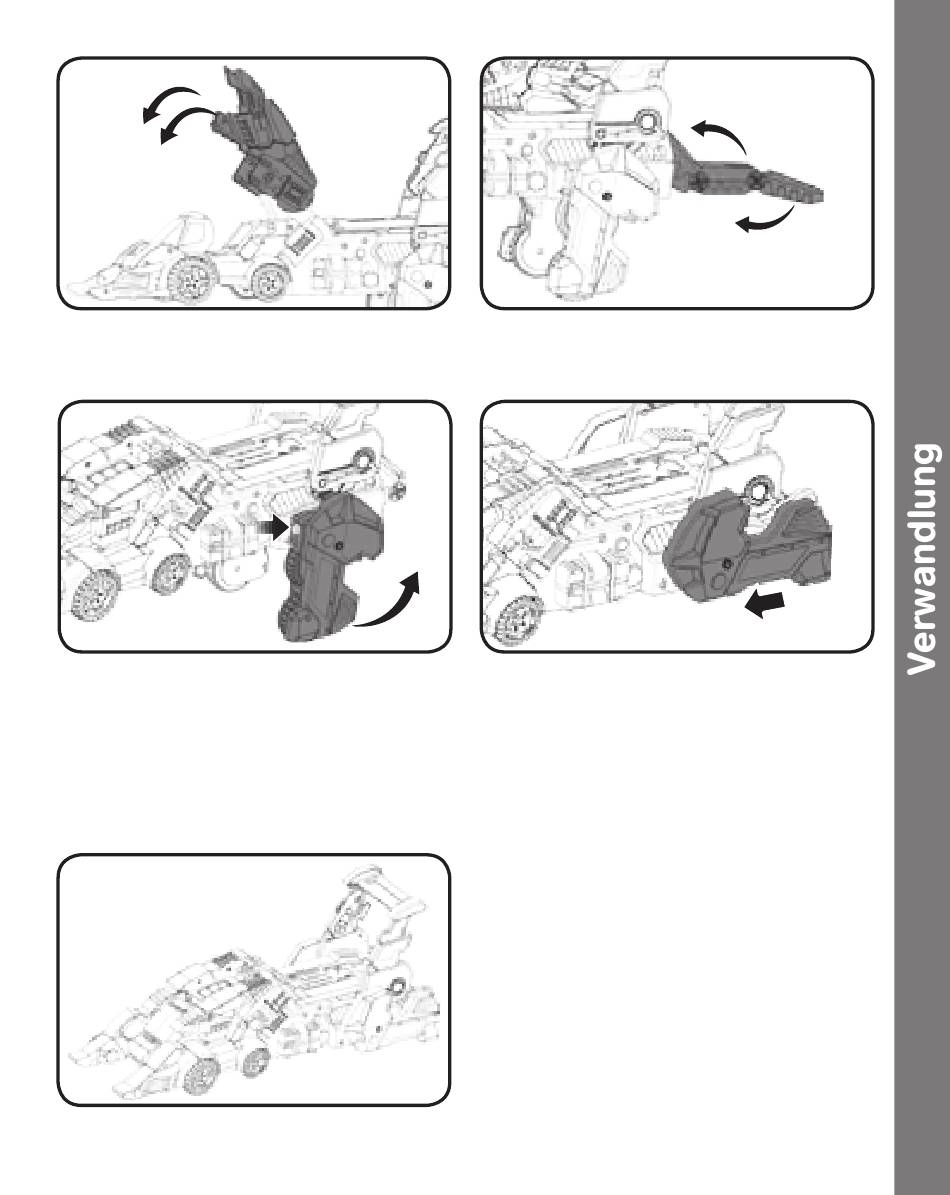 Verwandlung