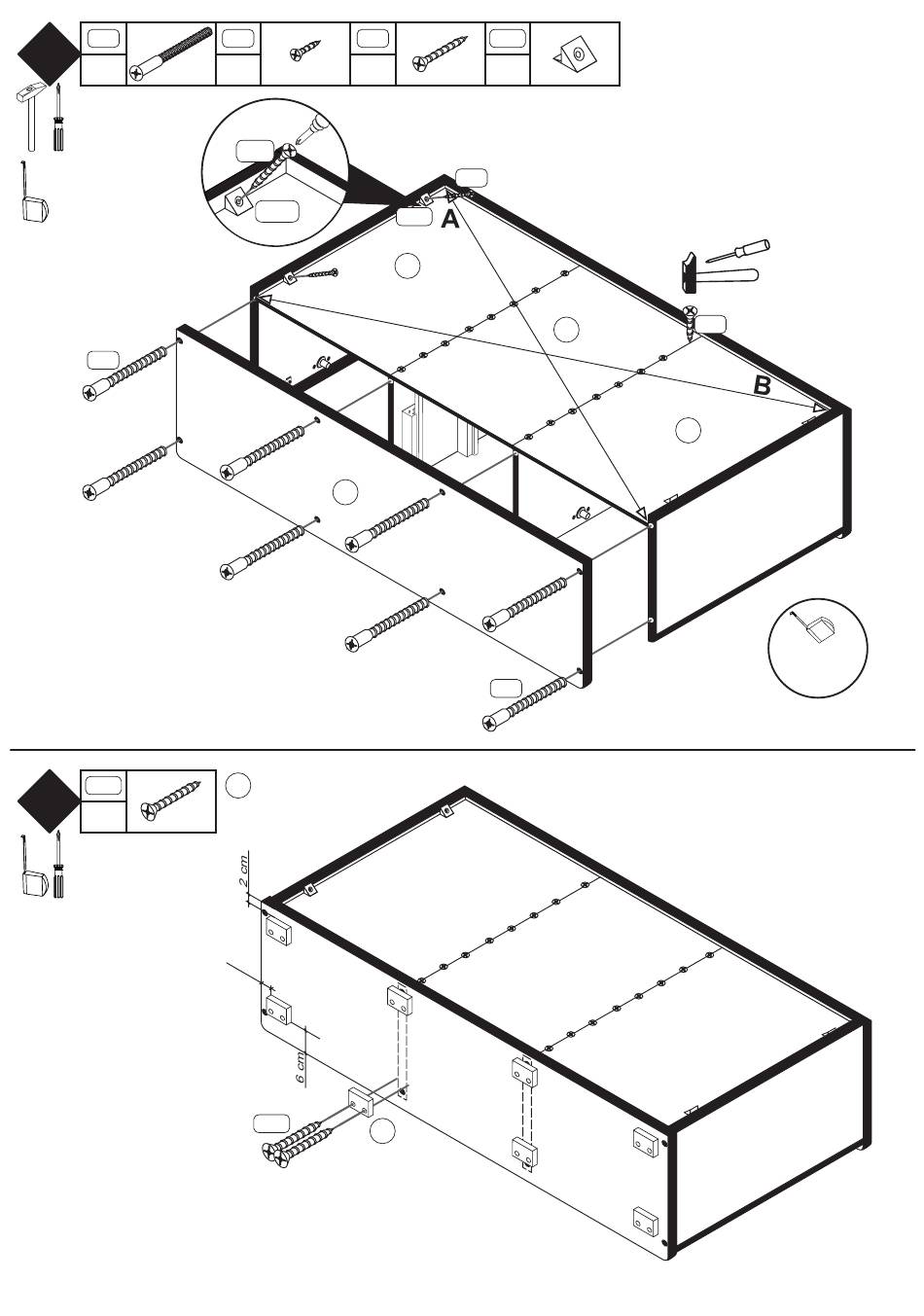 A

B

2 cm

6 cm