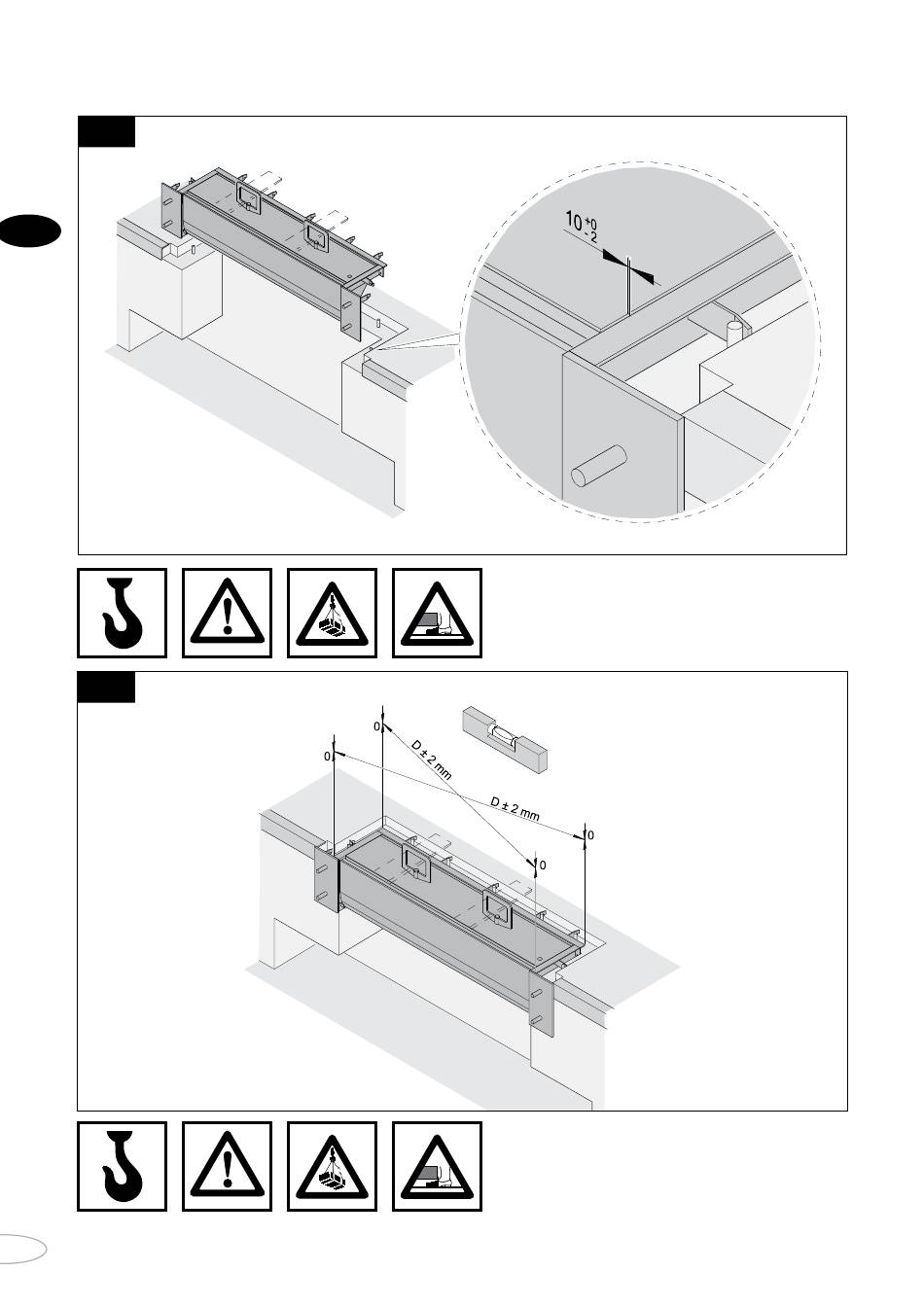 $10^{+0}_{-2}$

0

0

D ± 2 mm

D ± 2 mm

0

0