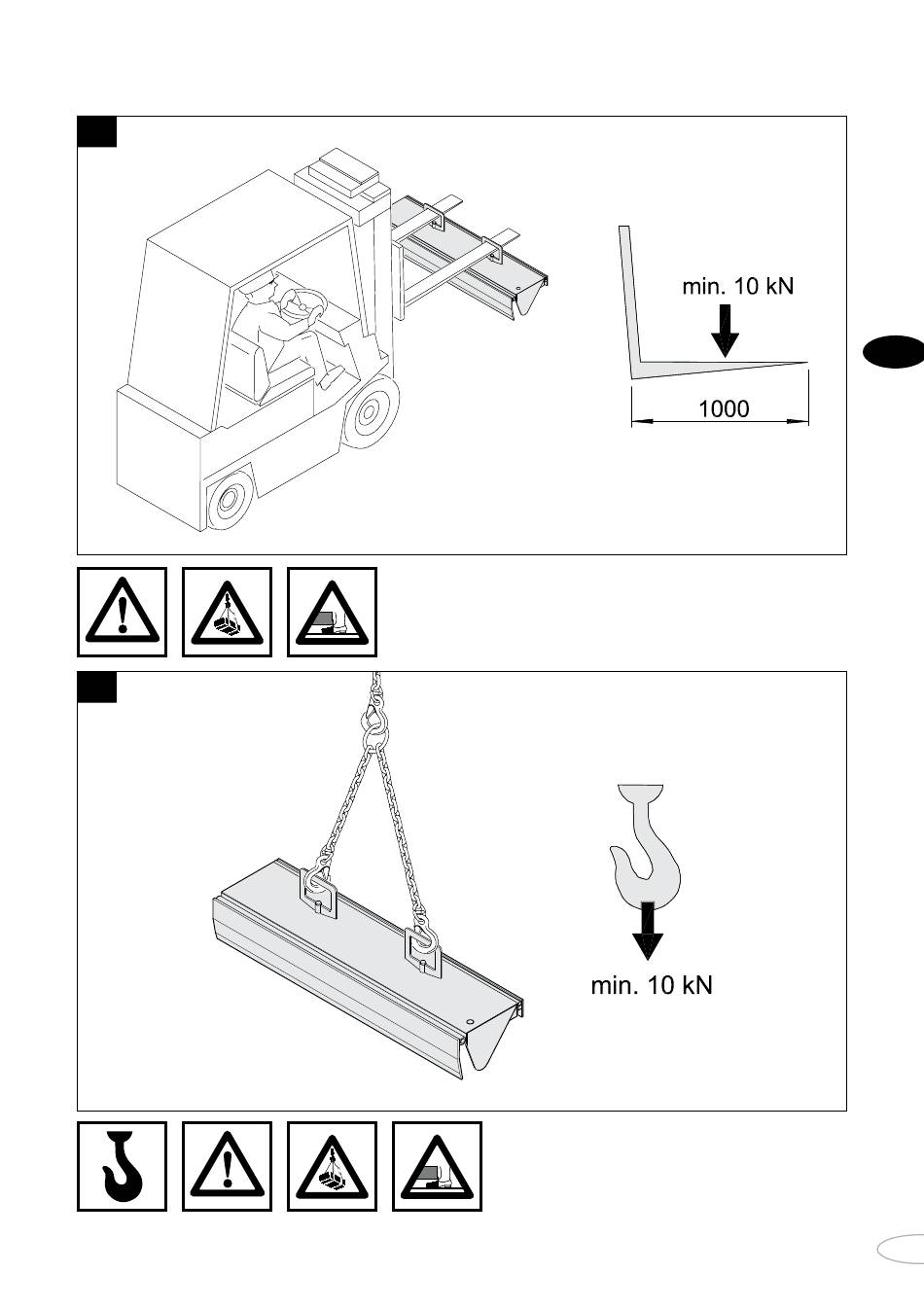 min. 10 kN

1000

min. 10 kN