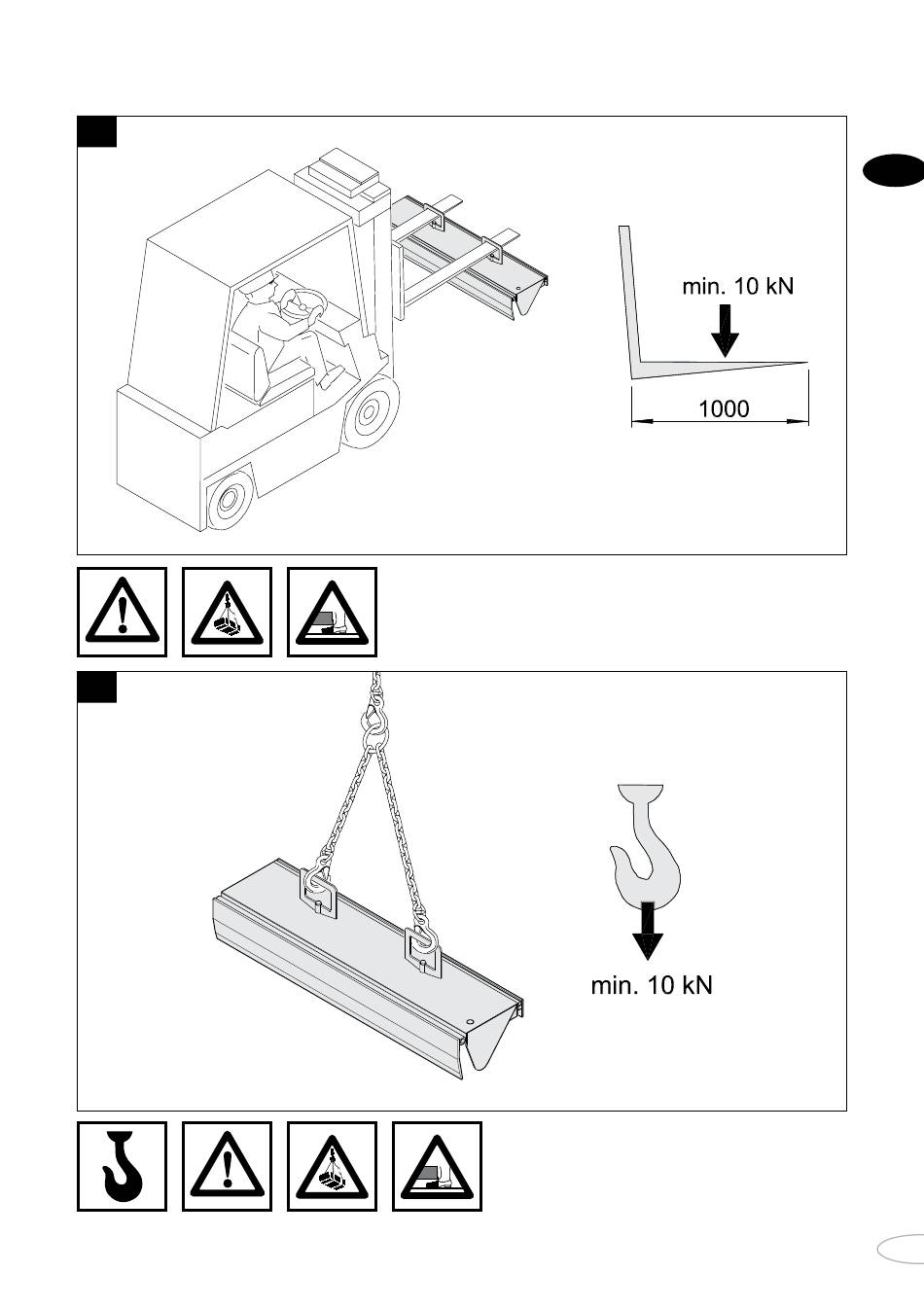 min. 10 kN

1000

min. 10 kN