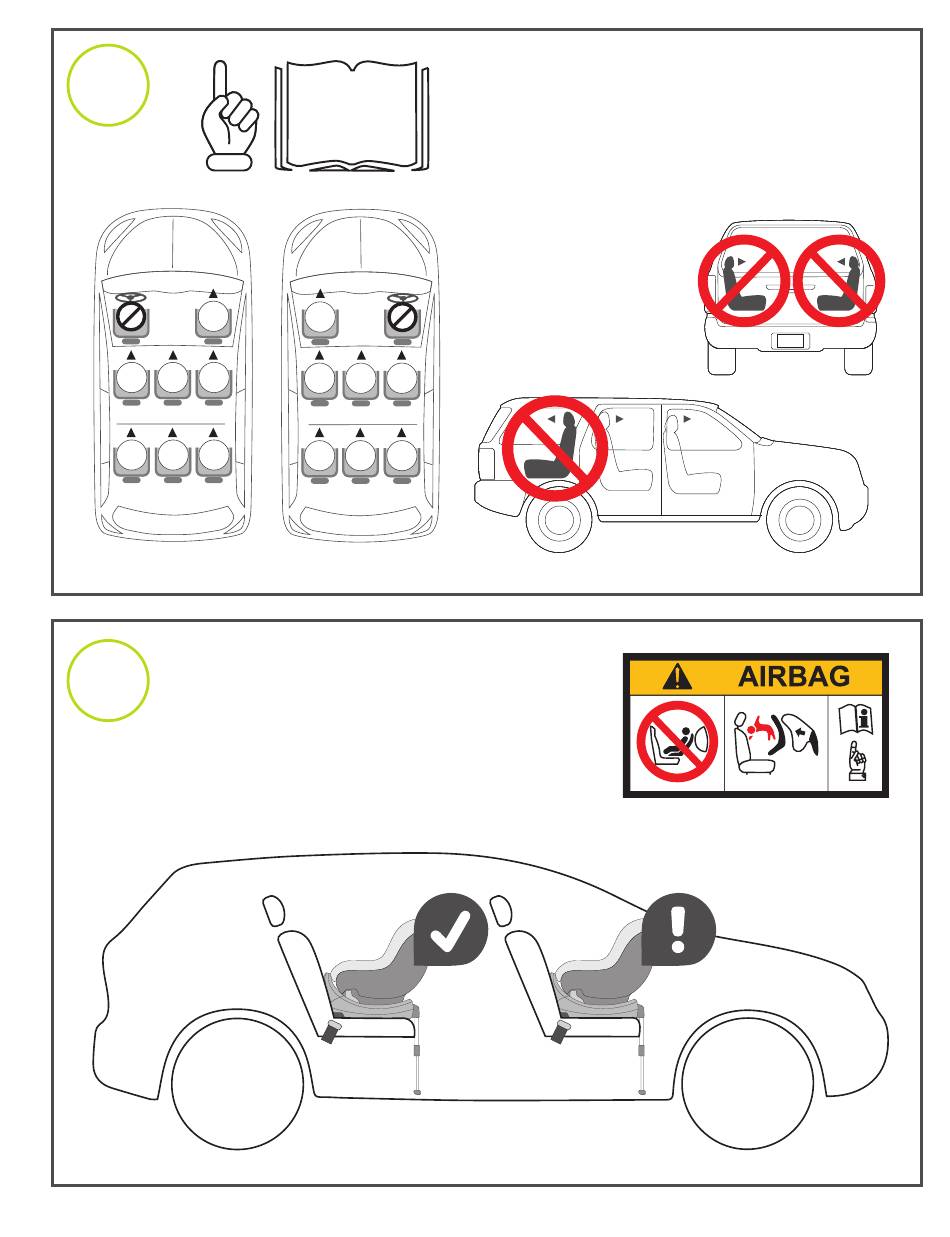 AIRBAG