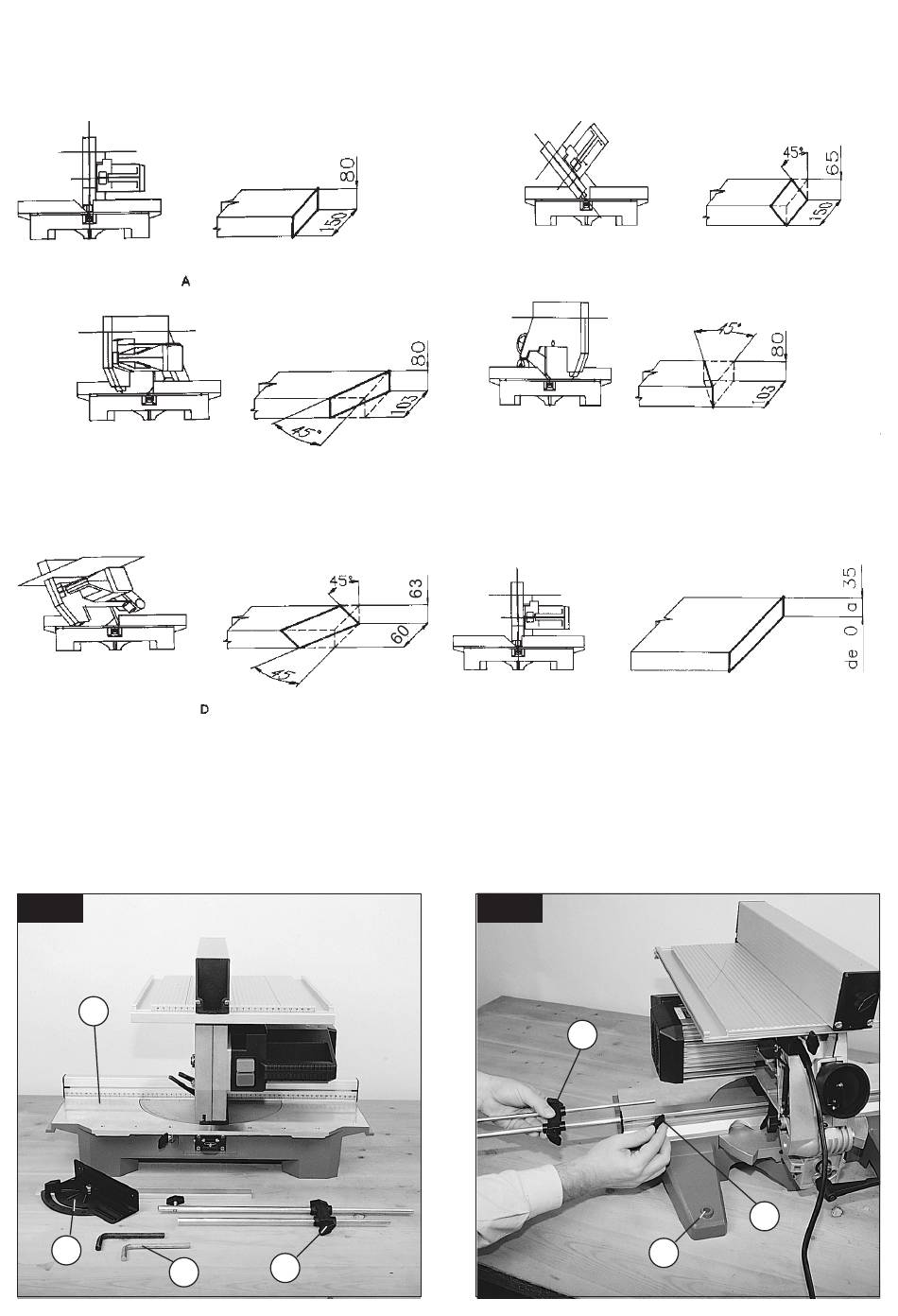 80
150
45°
65
150
A
80
103
45°
45°
80
103
45°
63
60
45
de 0 a 35
D