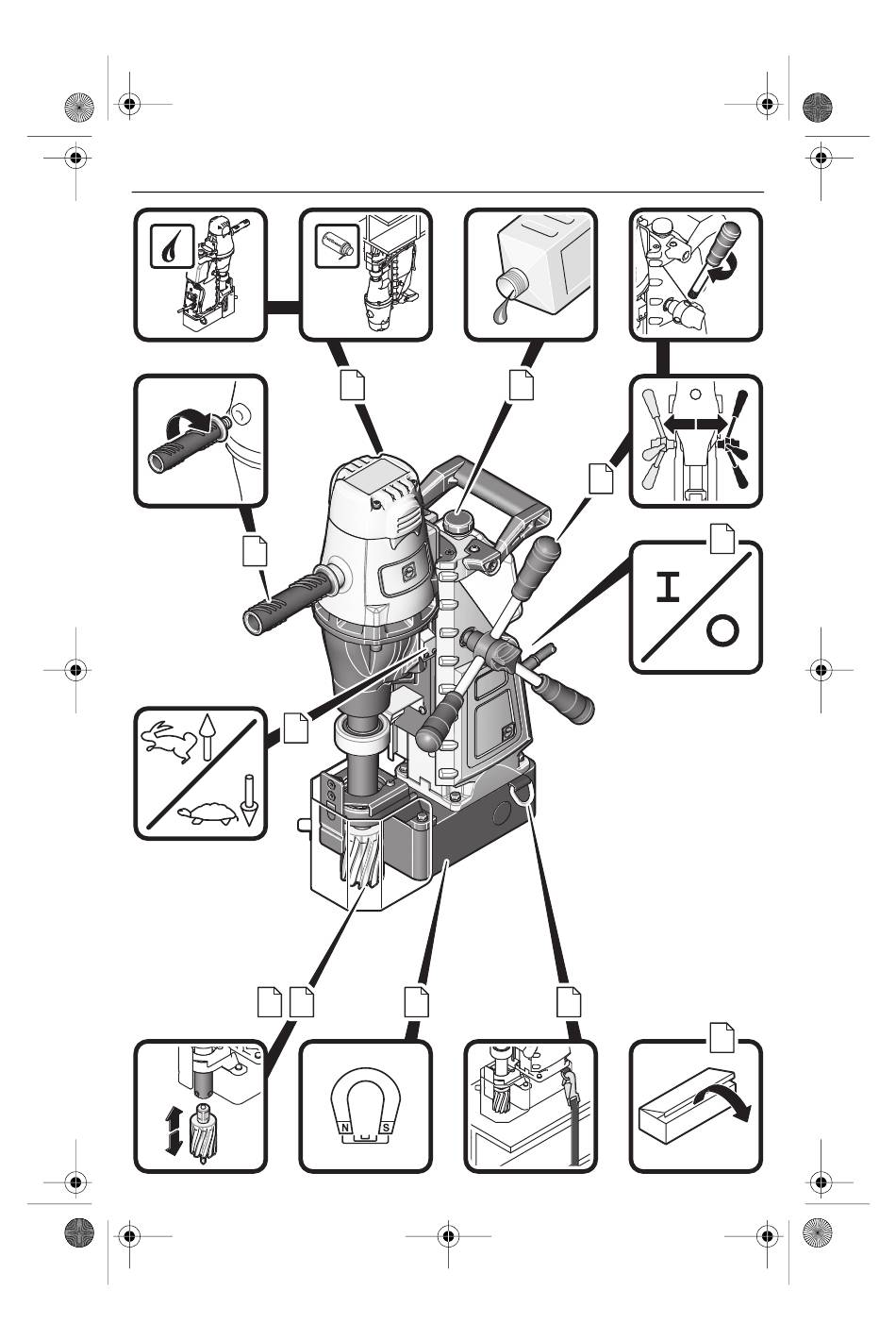 I

O

N S