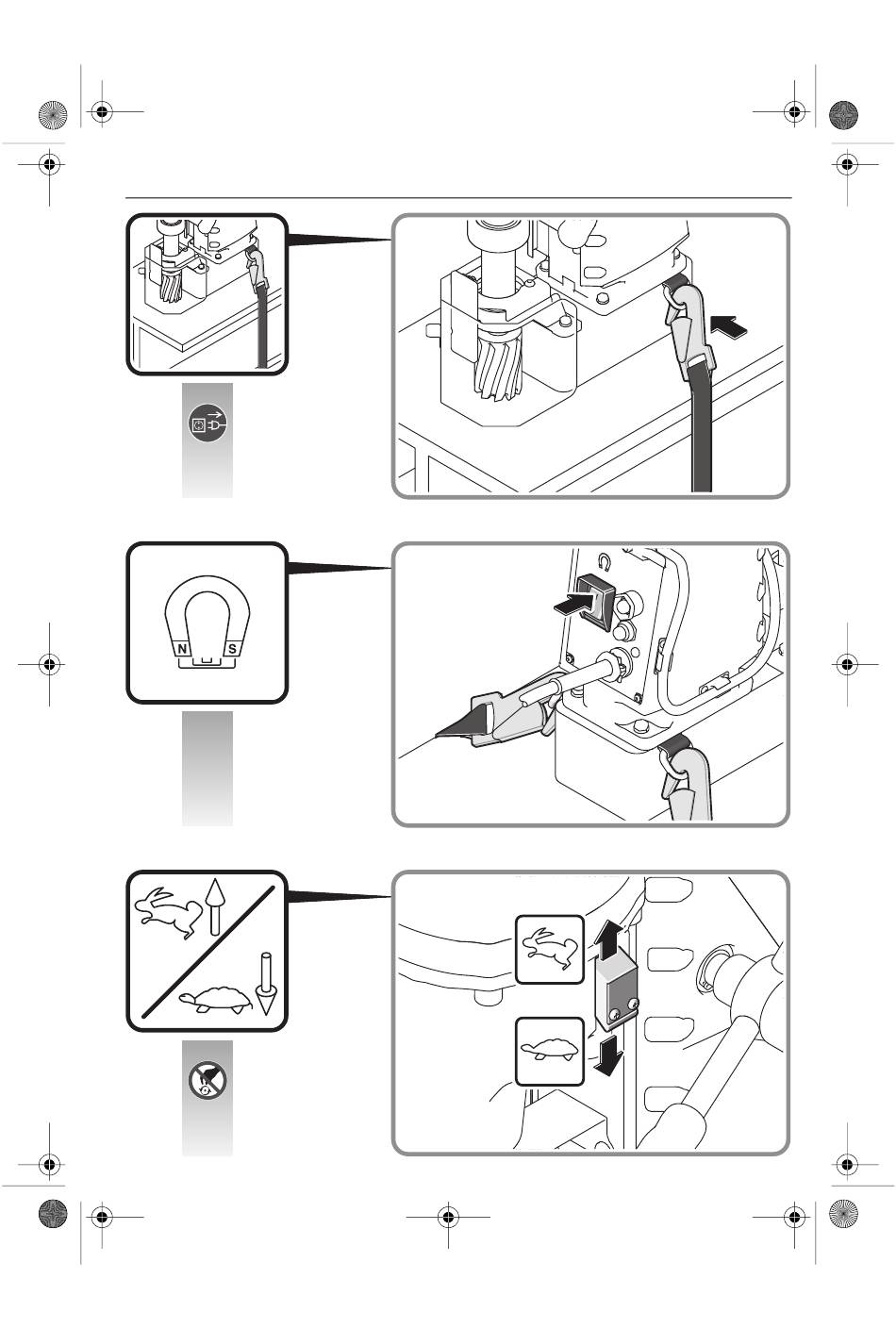 N S