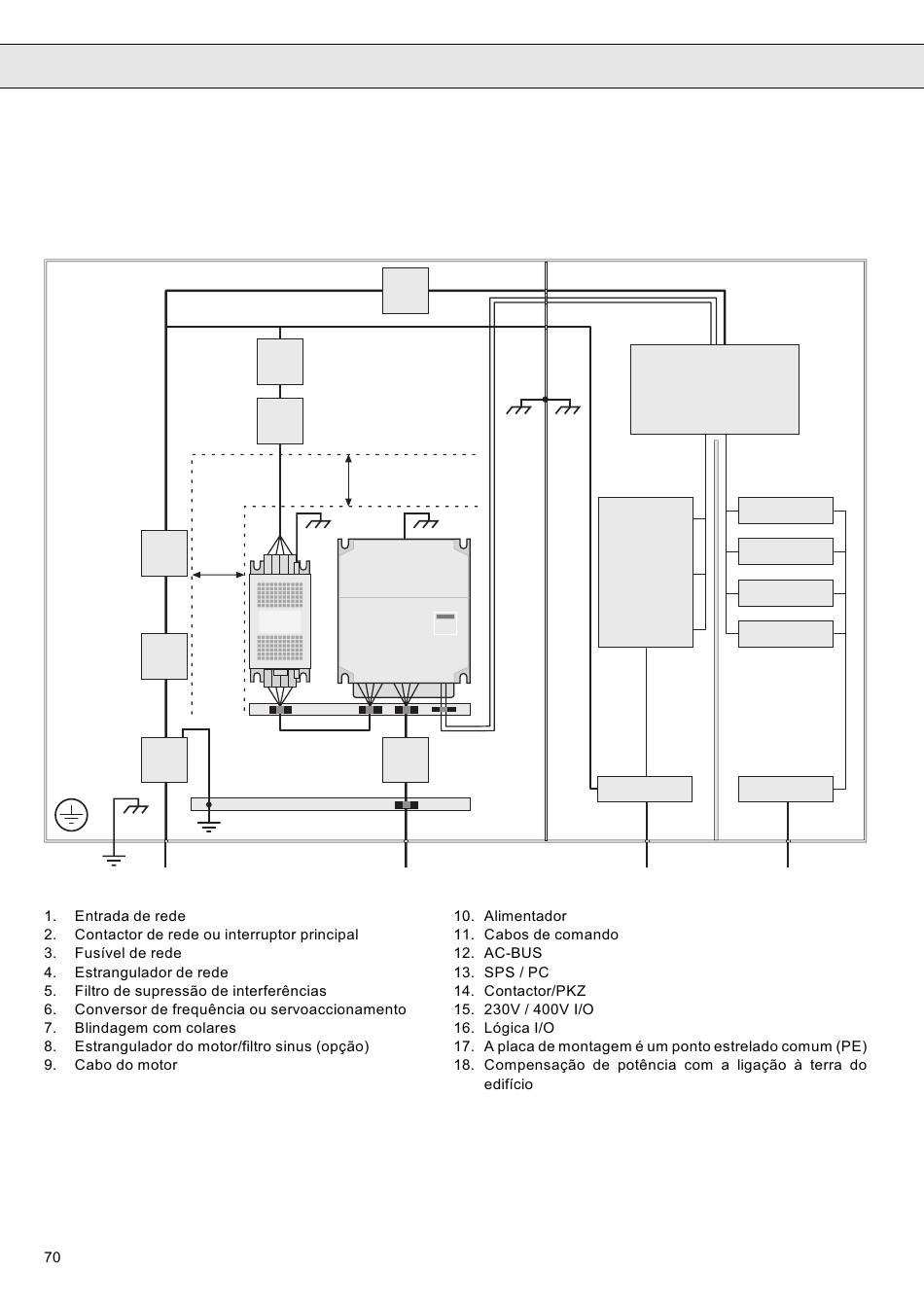 1. Entrada de rede
2. Contactor de rede ou interruptor principal
3. Fusível de rede
4. Estrangulador de rede
5. Filtro de supressão de interferências
6. Conversor de frequência ou servoaccionamento
7. Blindagem com colares
8. Estrangulador do motor/filtro sinus (opção)
9. Cabo do motor

10. Alimentador
11. Cabos de comando
12. AC-BUS
13. SPS / PC
14. Contactor/PKZ
15. 230V / 400V I/O
16. Lógica I/O
17. A placa de montagem é um ponto estrelado comum (PE)
18. Compensação de potência com a ligação à terra do edifício

70