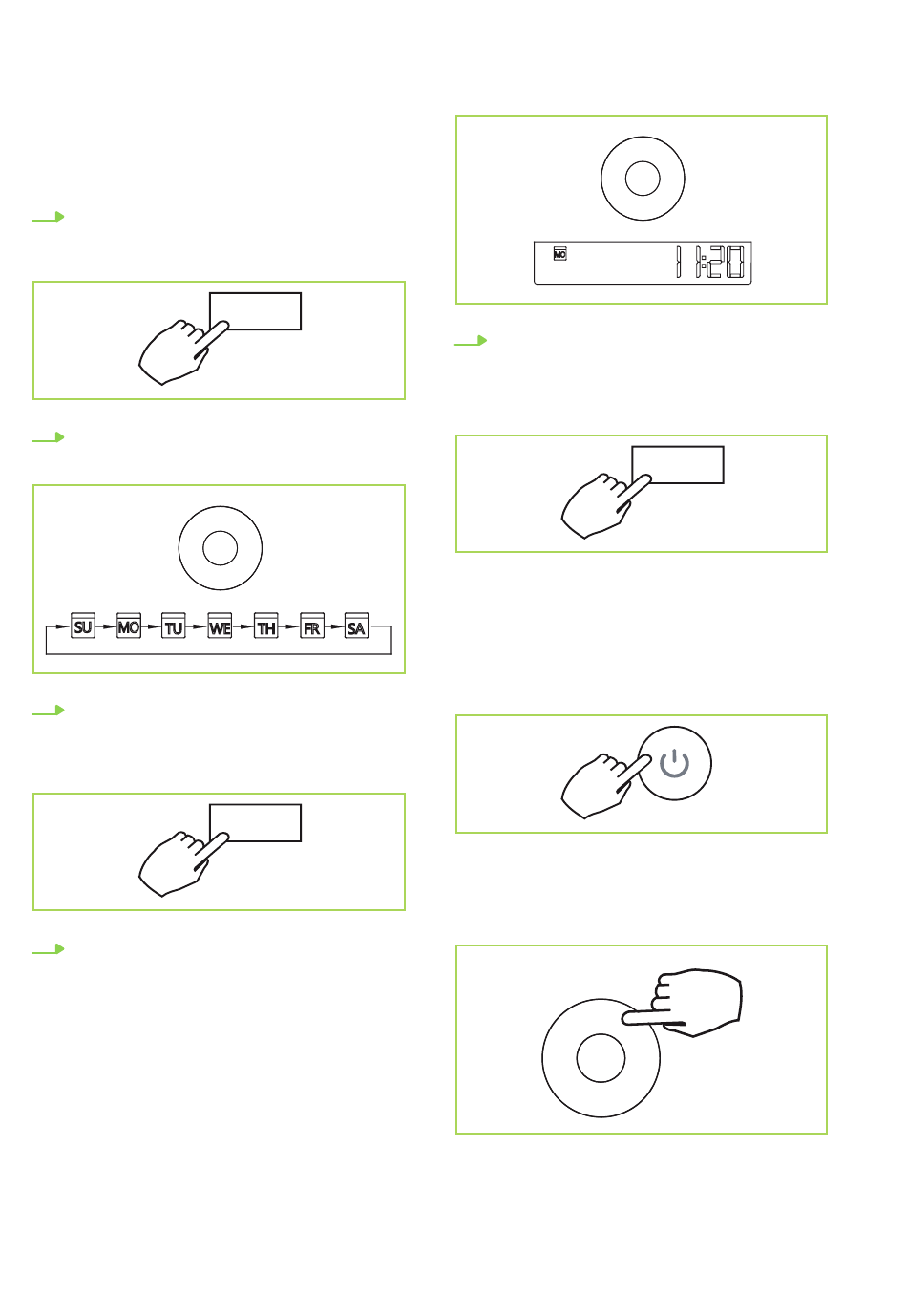 SU MO TU WE TH FR SA

MO 11:20