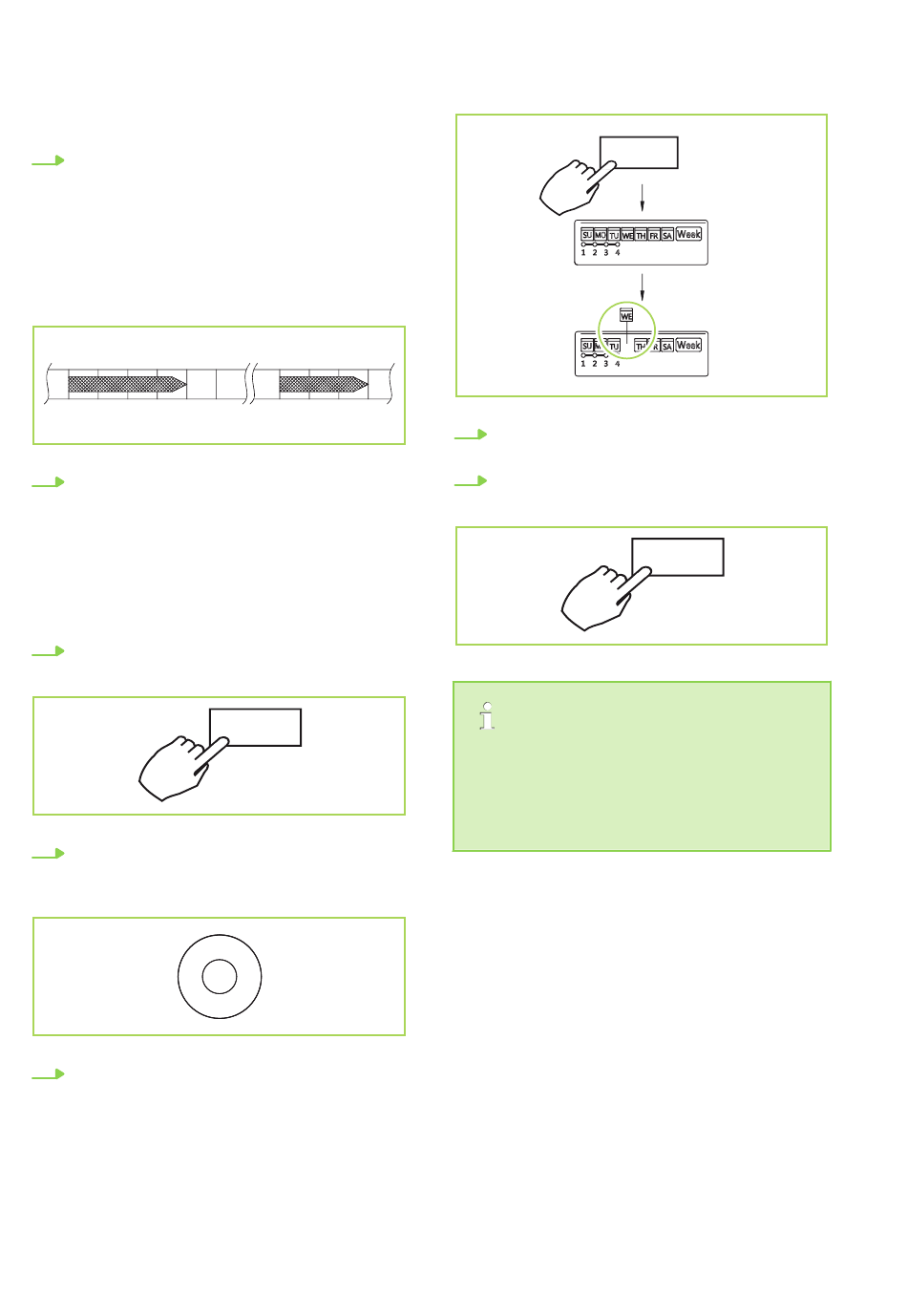 SU MO TU WE TH FR SA Week
1 2 3 4

WE

SU MO TU TH FR SA Week
1 2 3 4