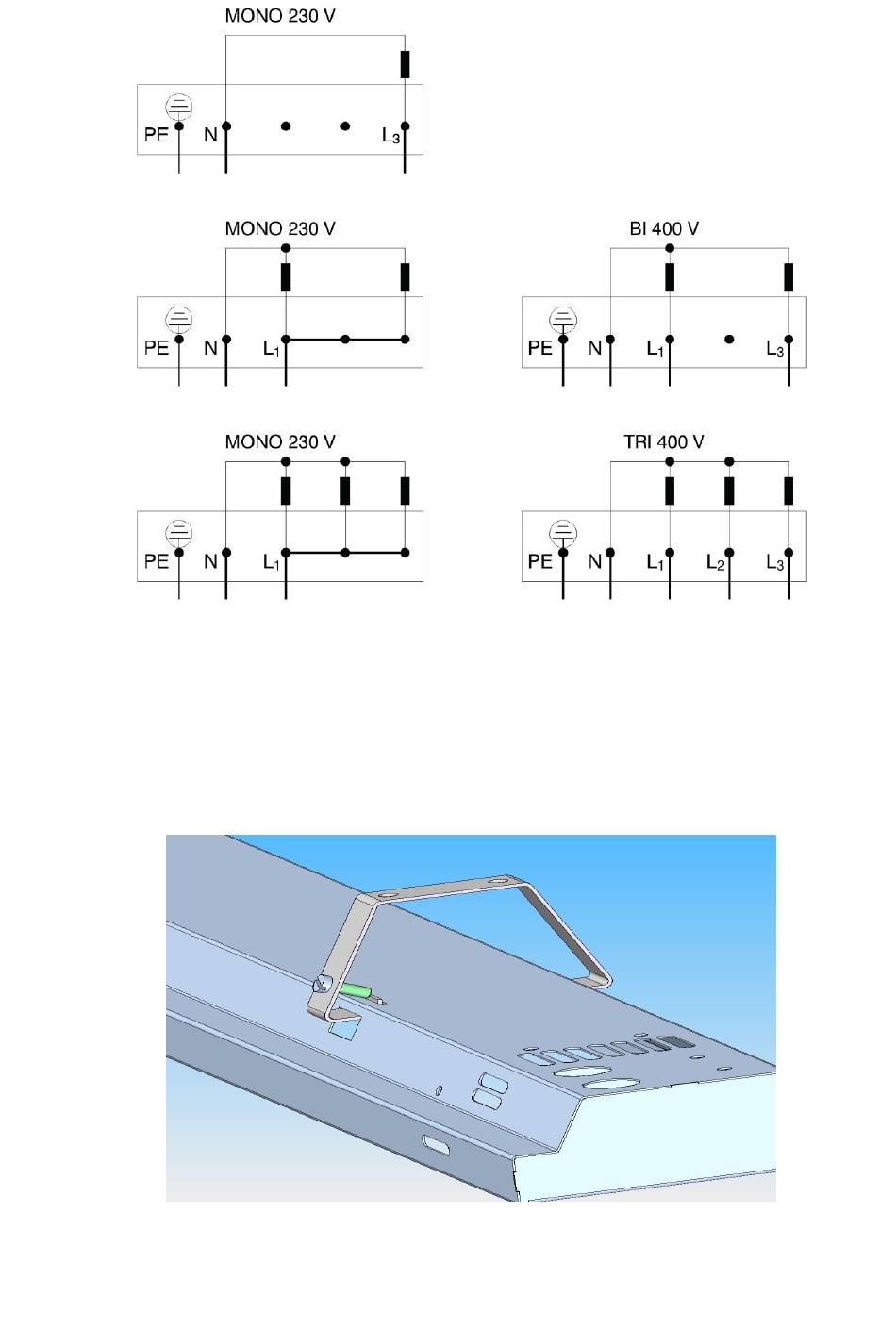 MONO 230 V

PE N $L_3$

MONO 230 V

PE N $L_1$

BI 400 V

PE N $L_1$ $L_3$

MONO 230 V

PE N $L_1$

TRI 400 V

PE N $L_1$ $L_2$ $L_3$