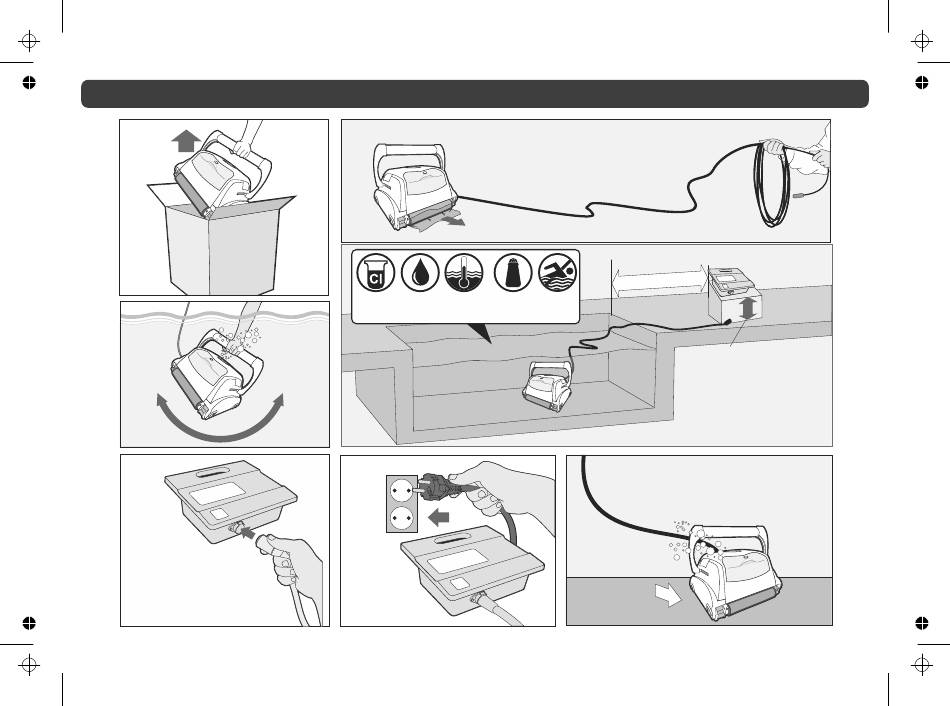 Cl