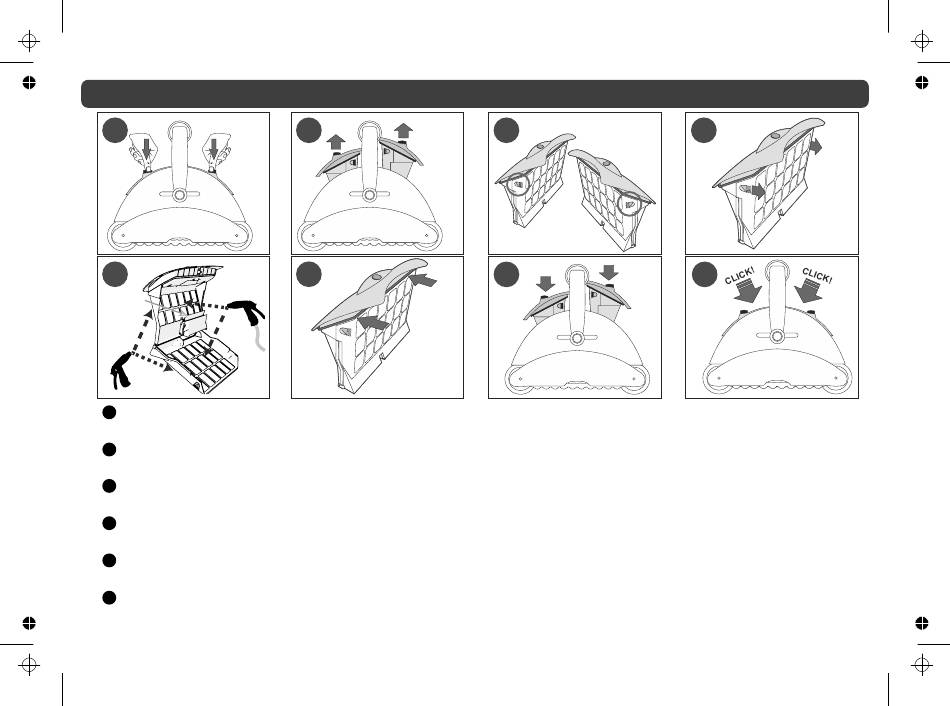 CLICK!

CLICK!