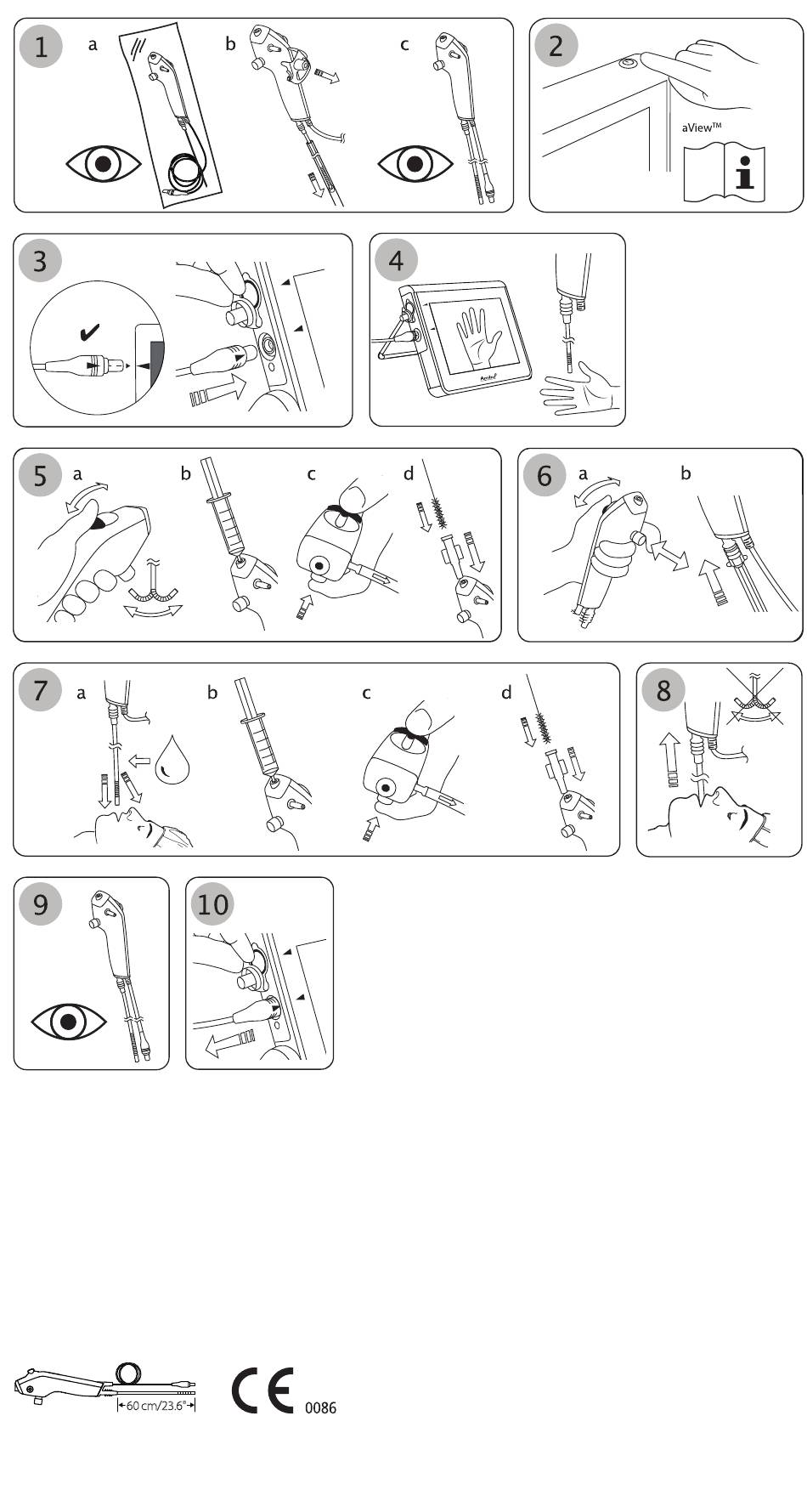 1 a b c

2 aView™

3

4 Ambu

5 a b c d

6 a b

7 a b c d

8

9

10

60 cm/23.6"

CE 0086