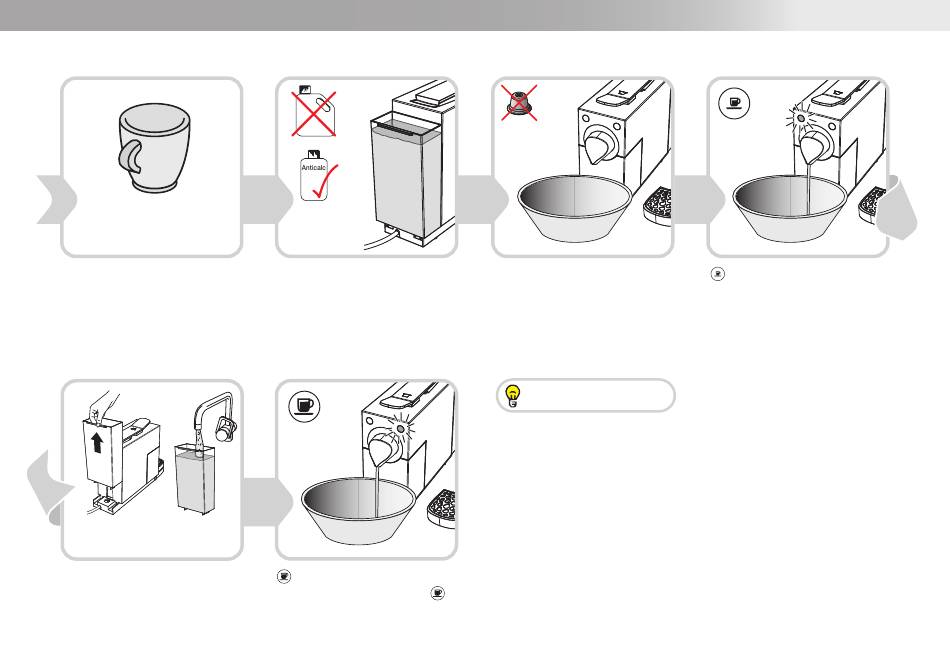 Anticalc