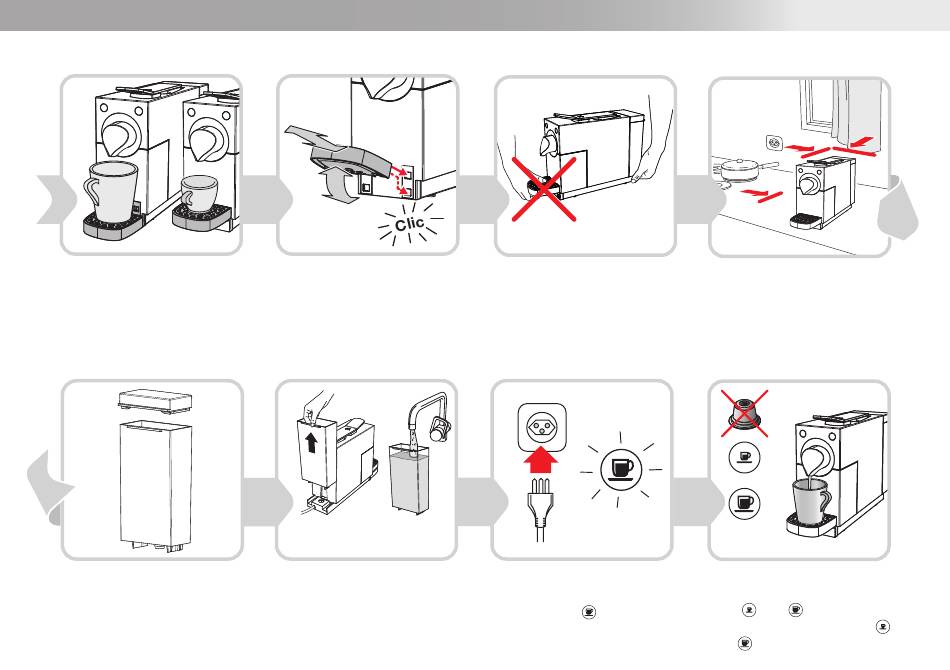 Clic